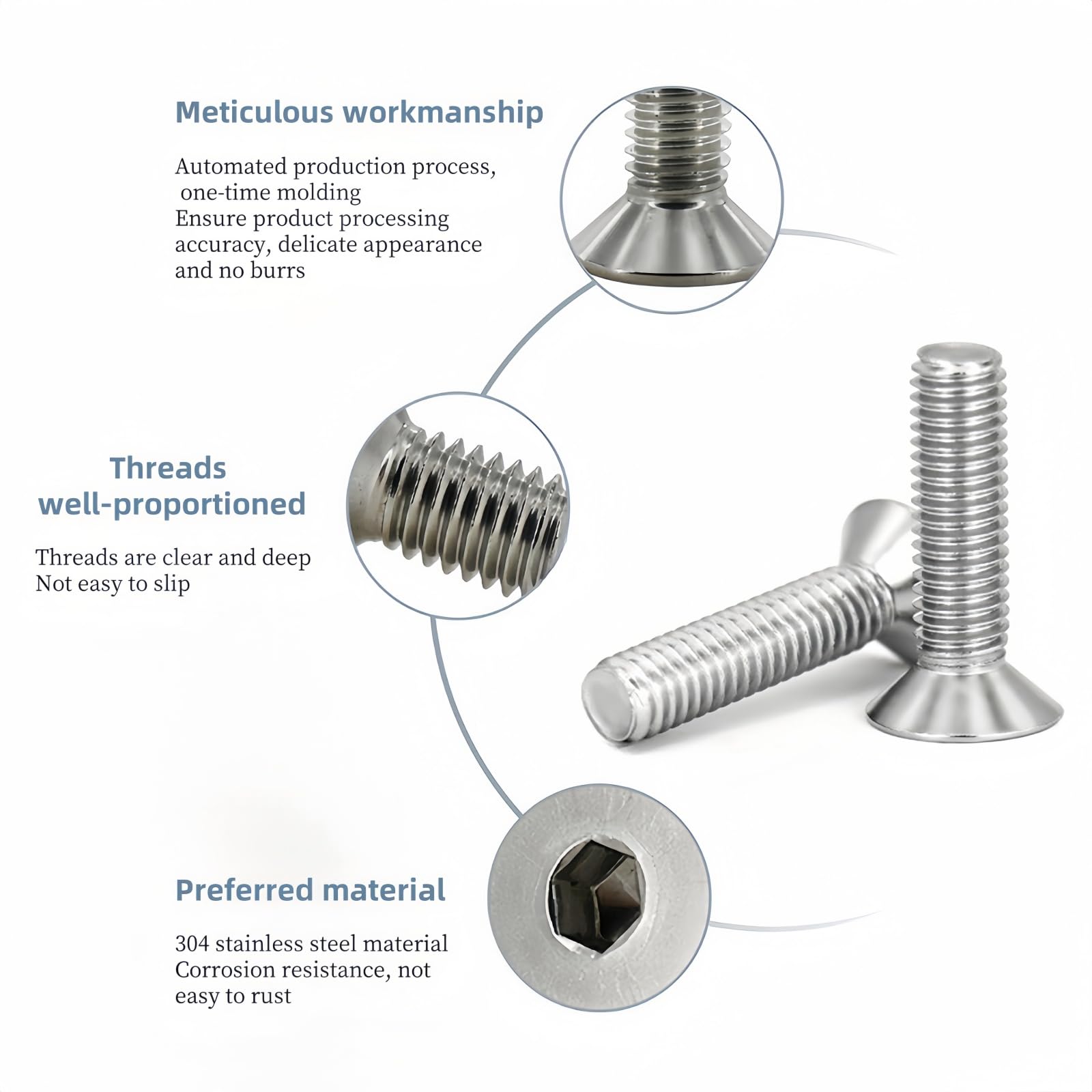 Meticulous workmanship

Automated production process, one-time molding
Ensure product processing accuracy, delicate appearance and no burrs

Threads well-proportioned

Threads are clear and deep
Not easy to slip

Preferred material

304 stainless steel material
Corrosion resistance, not easy to rust