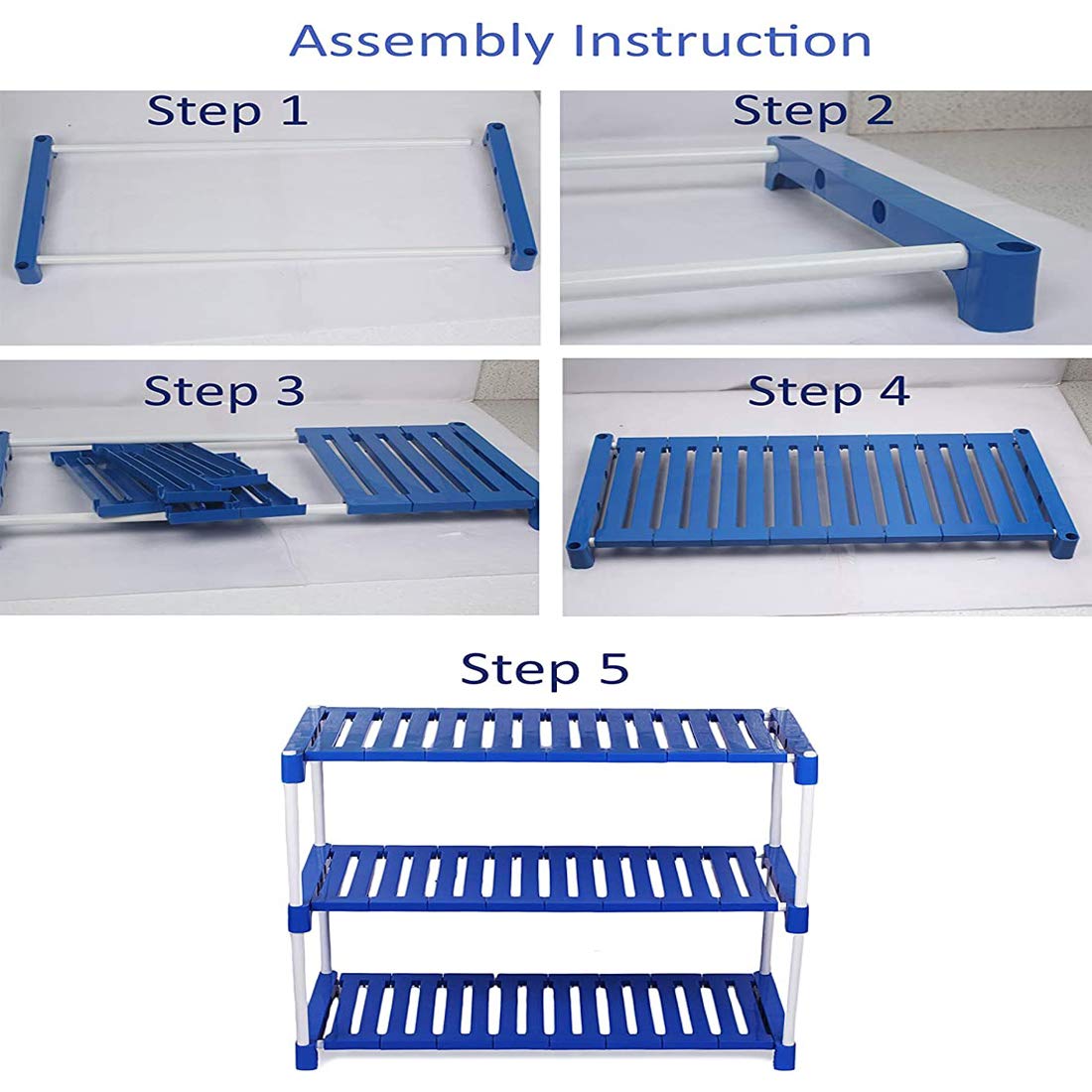 Assembly Instruction

Step 1

Step 2

Step 3

Step 4

Step 5