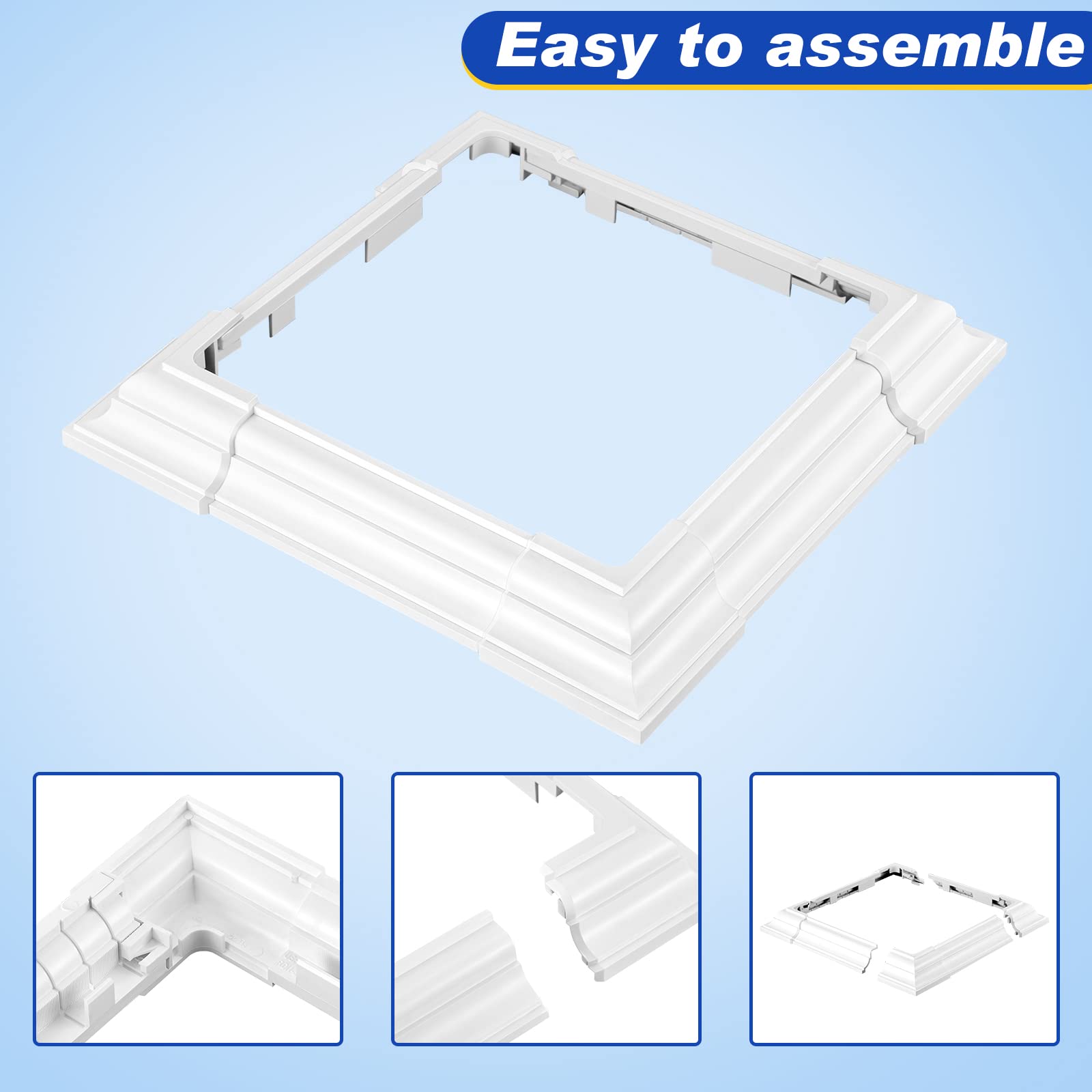 Easy to assemble