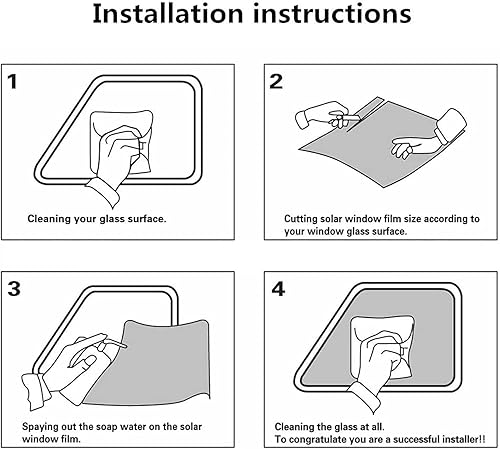 Installation instructions

1

Cleaning your glass surface.

2

Cutting solar window film size according to your window glass surface.

3

Spaying out the soap water on the solar window film.

4

Cleaning the glass at all.
To congratulate you are a successful installer!!