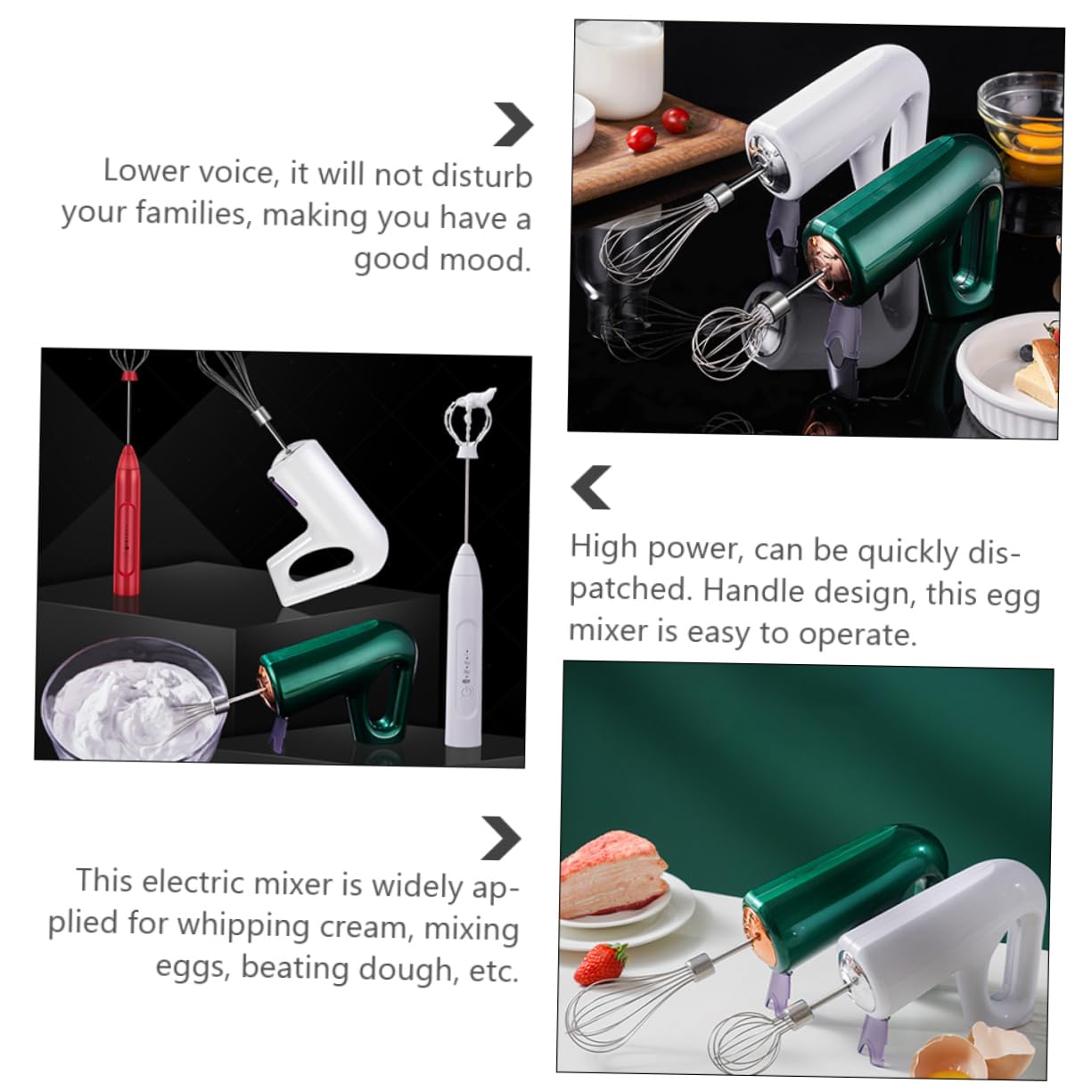 Lower voice, it will not disturb your families, making you have a good mood.

High power, can be quickly dispatched. Handle design, this egg mixer is easy to operate.

This electric mixer is widely applied for whipping cream, mixing eggs, beating dough, etc.