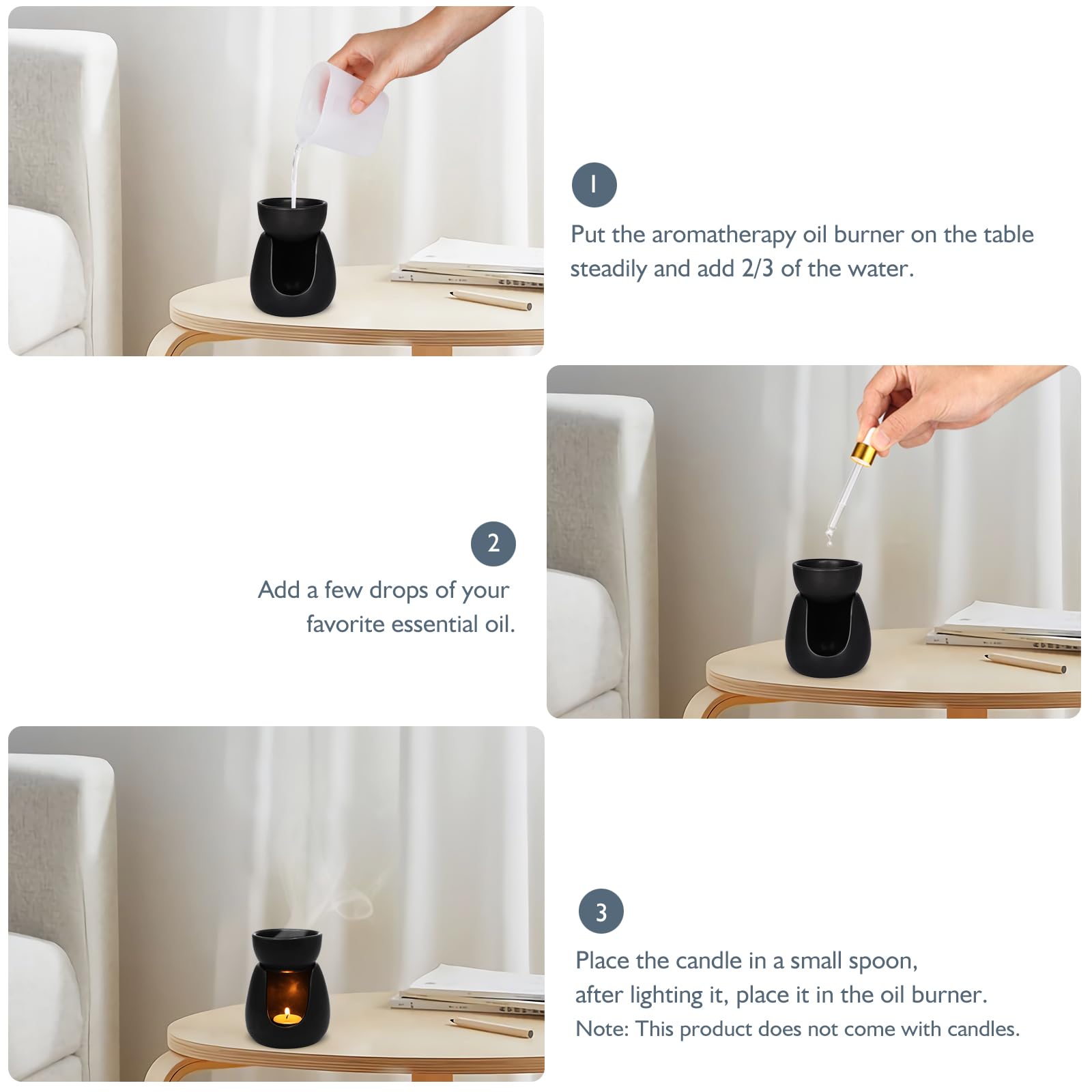 1

Put the aromatherapy oil burner on the table steadily and add 2/3 of the water.

2

Add a few drops of your favorite essential oil.

3

Place the candle in a small spoon,
after lighting it, place it in the oil burner.
Note: This product does not come with candles.