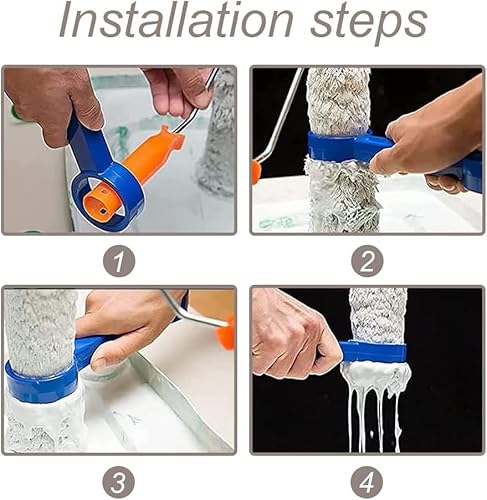 Installation steps

1

2

3

4