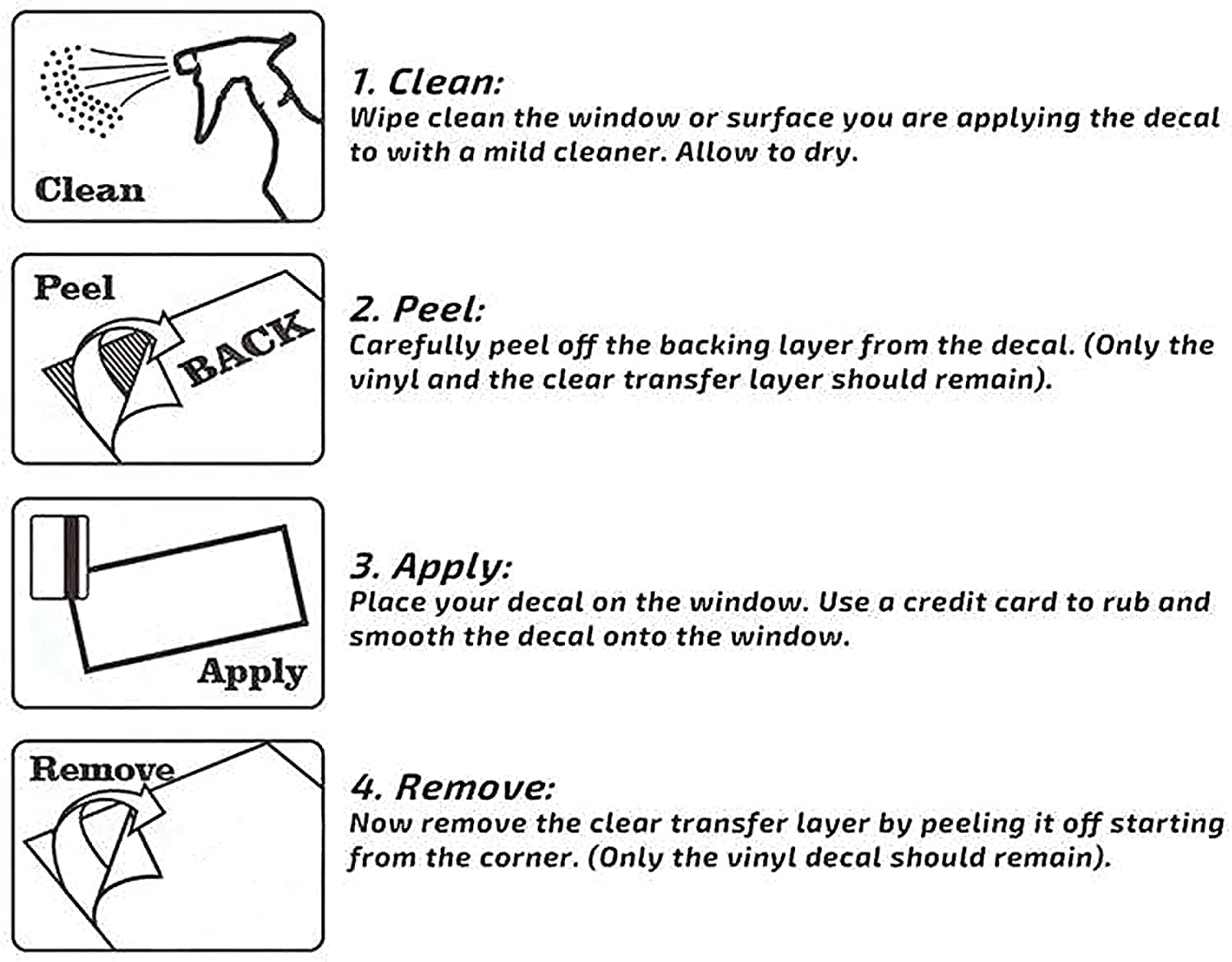 Clean

1. Clean:
Wipe clean the window or surface you are applying the decal to with a mild cleaner. Allow to dry.

Peel
BACK

2. Peel:
Carefully peel off the backing layer from the decal. (Only the vinyl and the clear transfer layer should remain).

Apply

3. Apply:
Place your decal on the window. Use a credit card to rub and smooth the decal onto the window.

Remove

4. Remove:
Now remove the clear transfer layer by peeling it off starting from the corner. (Only the vinyl decal should remain).