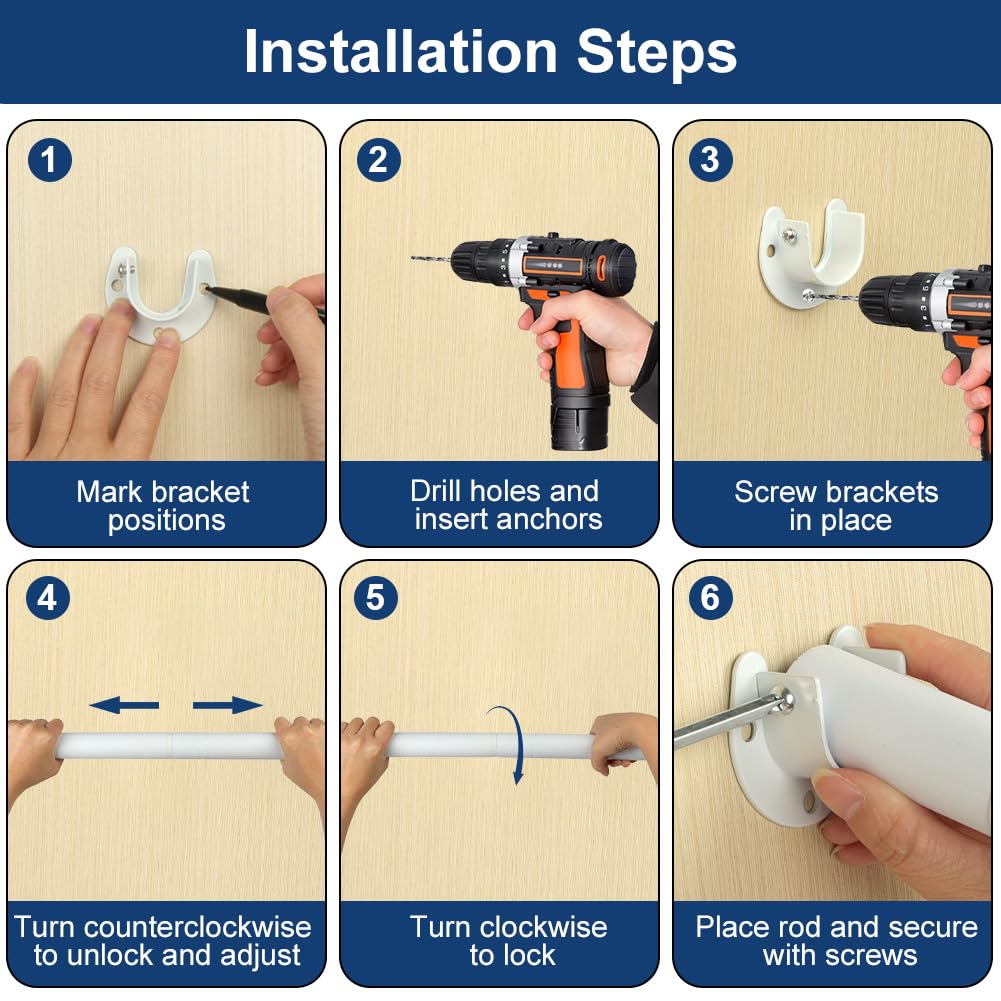 Installation Steps

1
Mark bracket positions

2
Drill holes and insert anchors

3
Screw brackets in place

4
Turn counterclockwise to unlock and adjust

5
Turn clockwise to lock

6
Place rod and secure with screws