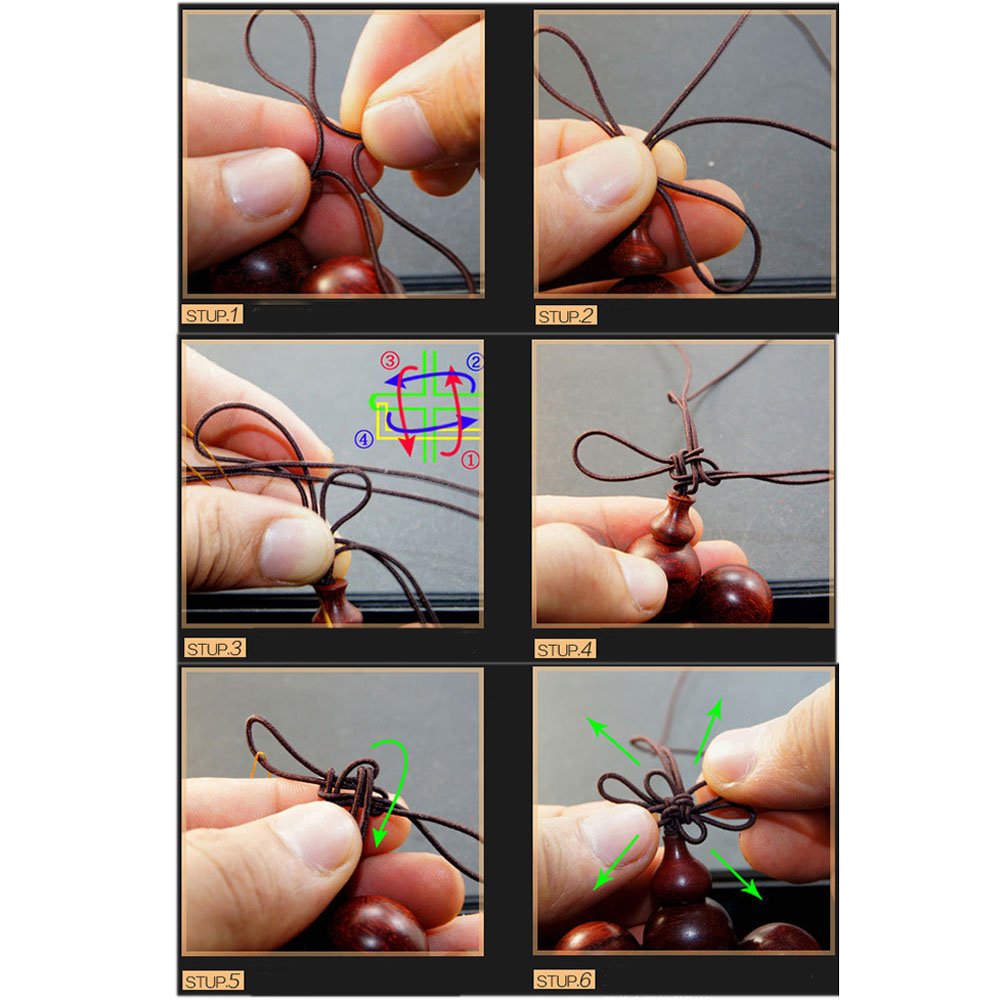 STUP.1

STUP.2

③ ② ④ ①

STUP.3

STUP.4

STUP.5

STUP.6