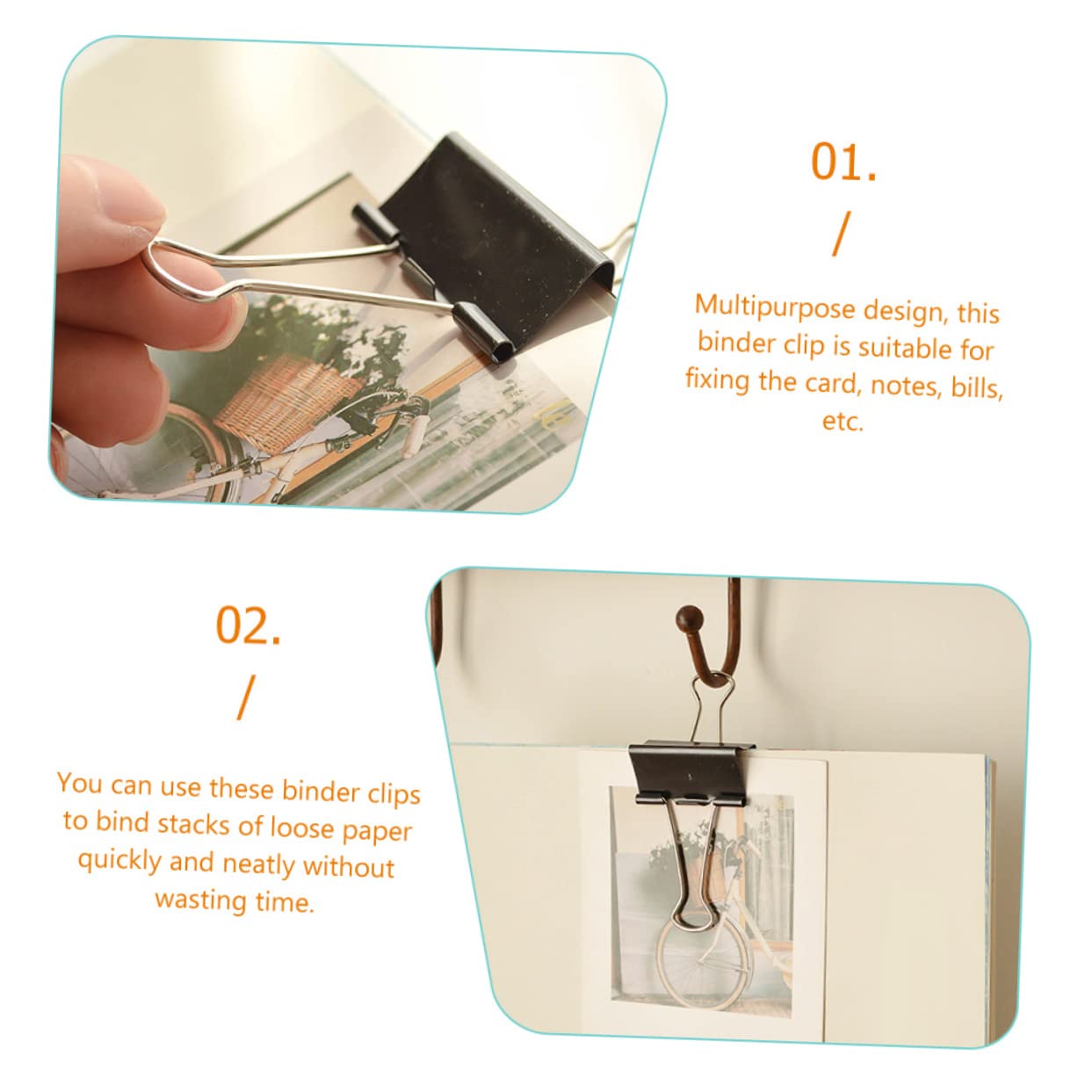 01.

/

Multipurpose design, this binder clip is suitable for fixing the card, notes, bills, etc.

02.

/

You can use these binder clips to bind stacks of loose paper quickly and neatly without wasting time.