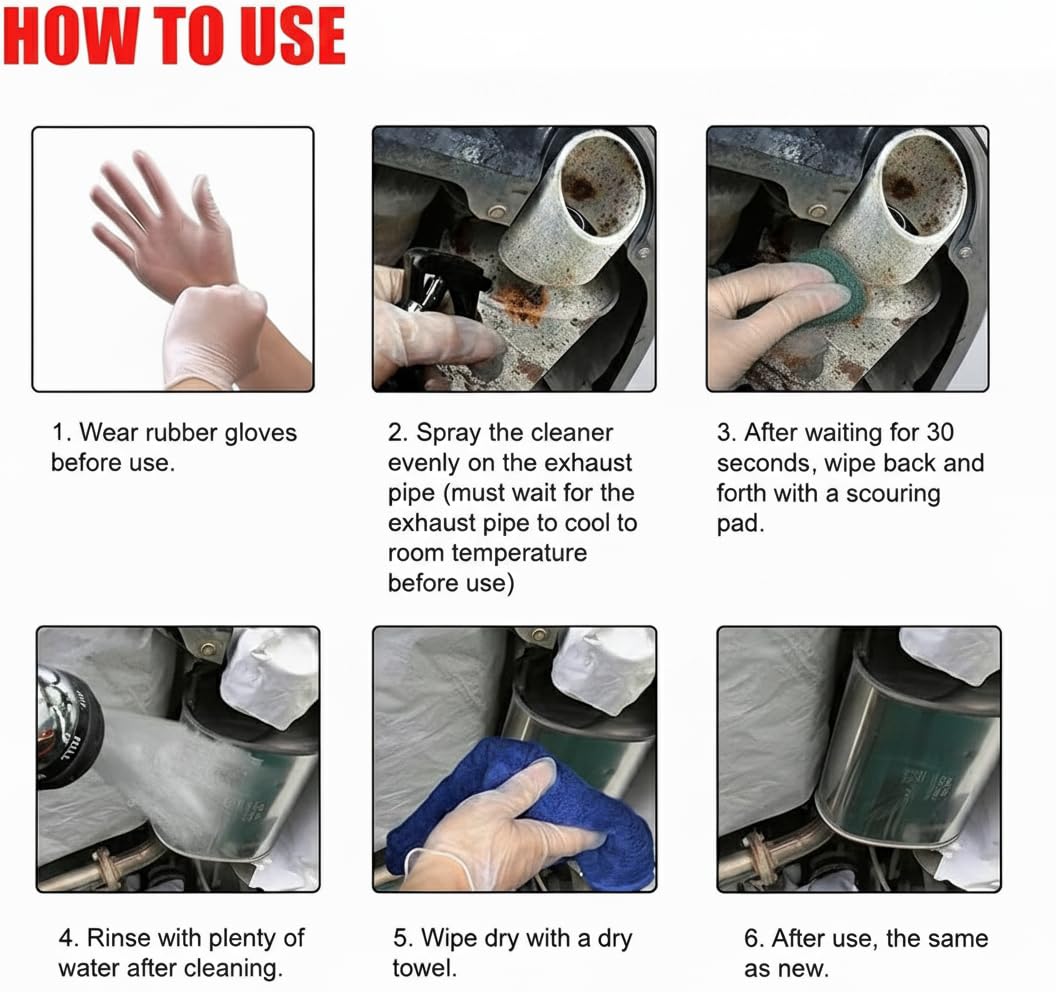 HOW TO USE

1. Wear rubber gloves before use.

2. Spray the cleaner evenly on the exhaust pipe (must wait for the exhaust pipe to cool to room temperature before use)

3. After waiting for 30 seconds, wipe back and forth with a scouring pad.

FULL

4. Rinse with plenty of water after cleaning.

5. Wipe dry with a dry towel.

6. After use, the same as new.