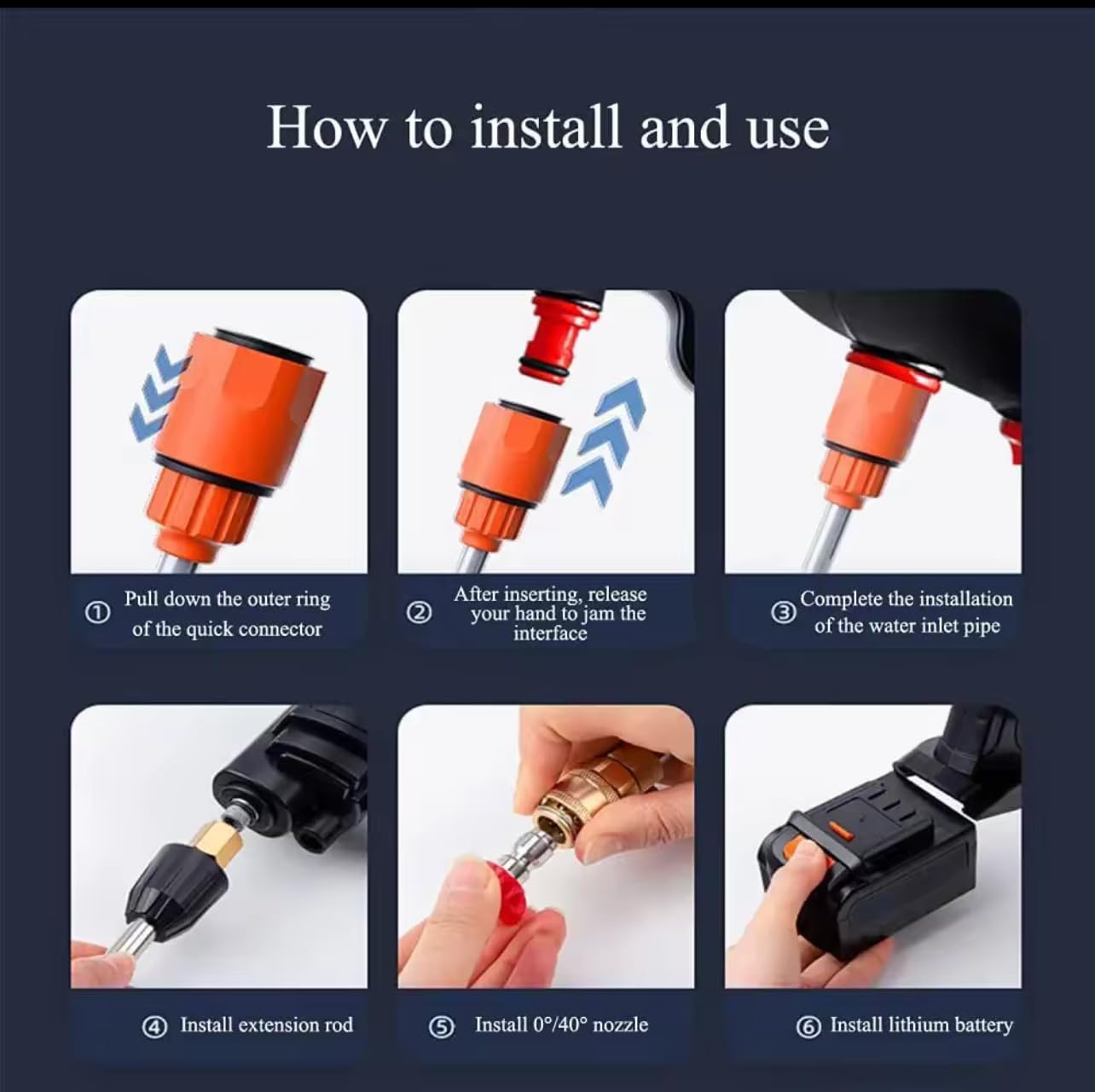 How to install and use

① Pull down the outer ring of the quick connector

② After inserting, release your hand to jam the interface

③ Complete the installation of the water inlet pipe

④ Install extension rod

⑤ Install 0°/40° nozzle

⑥ Install lithium battery