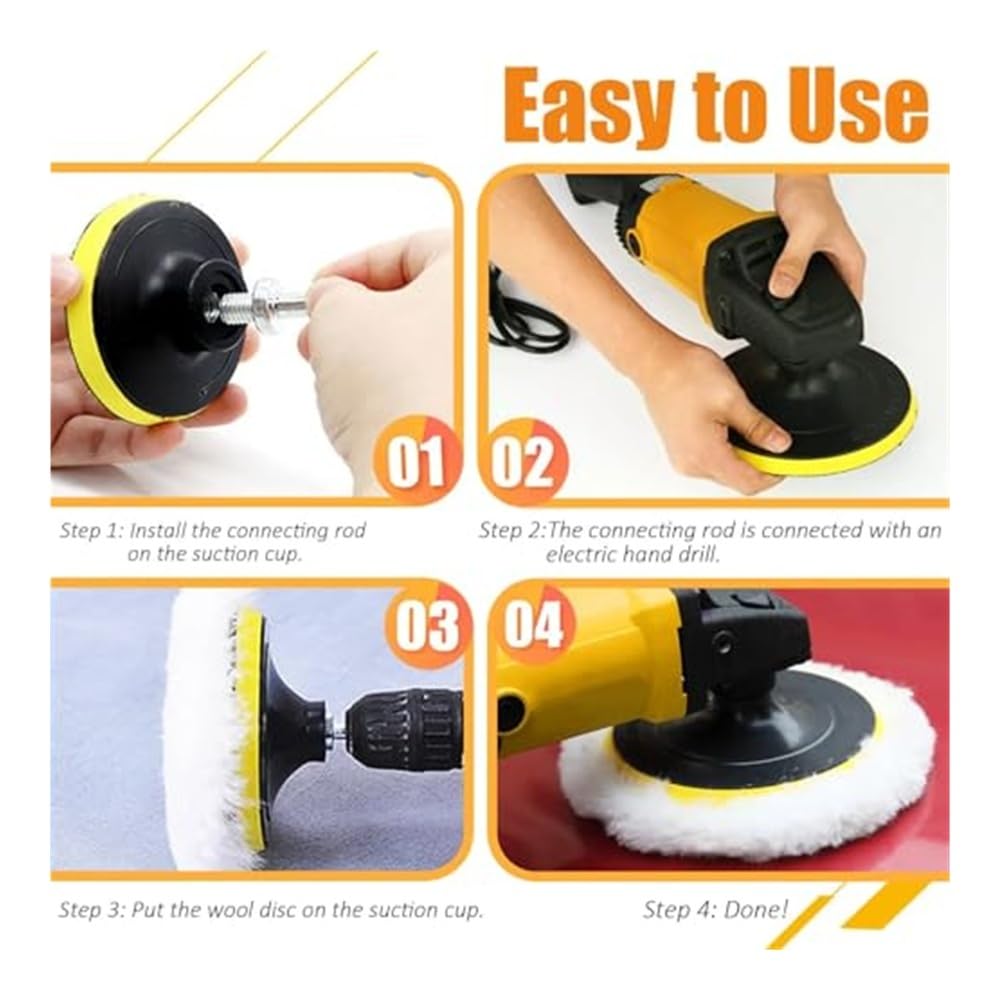 Easy to Use

01

02

Step 1: Install the connecting rod on the suction cup.

Step 2:The connecting rod is connected with an electric hand drill.

03

04

Step 3: Put the wool disc on the suction cup.

Step 4: Done!