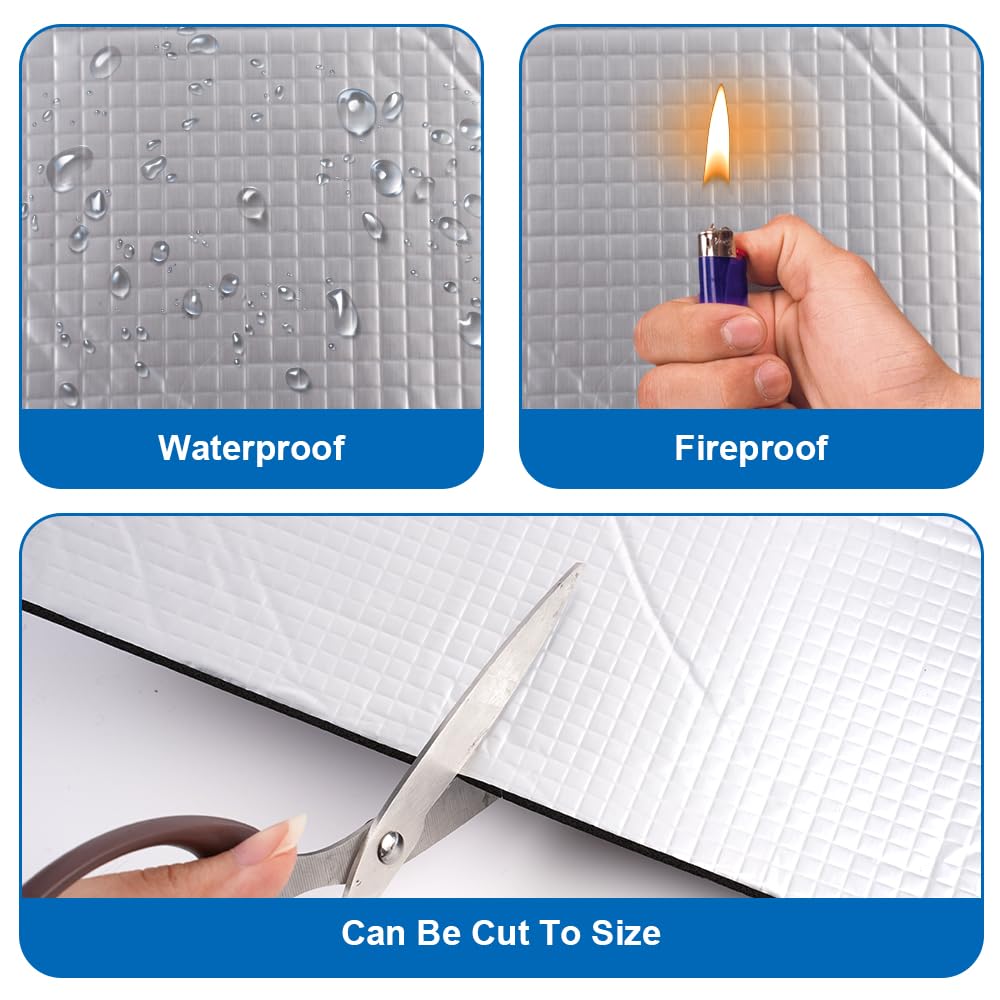 Waterproof

Fireproof

Can Be Cut To Size