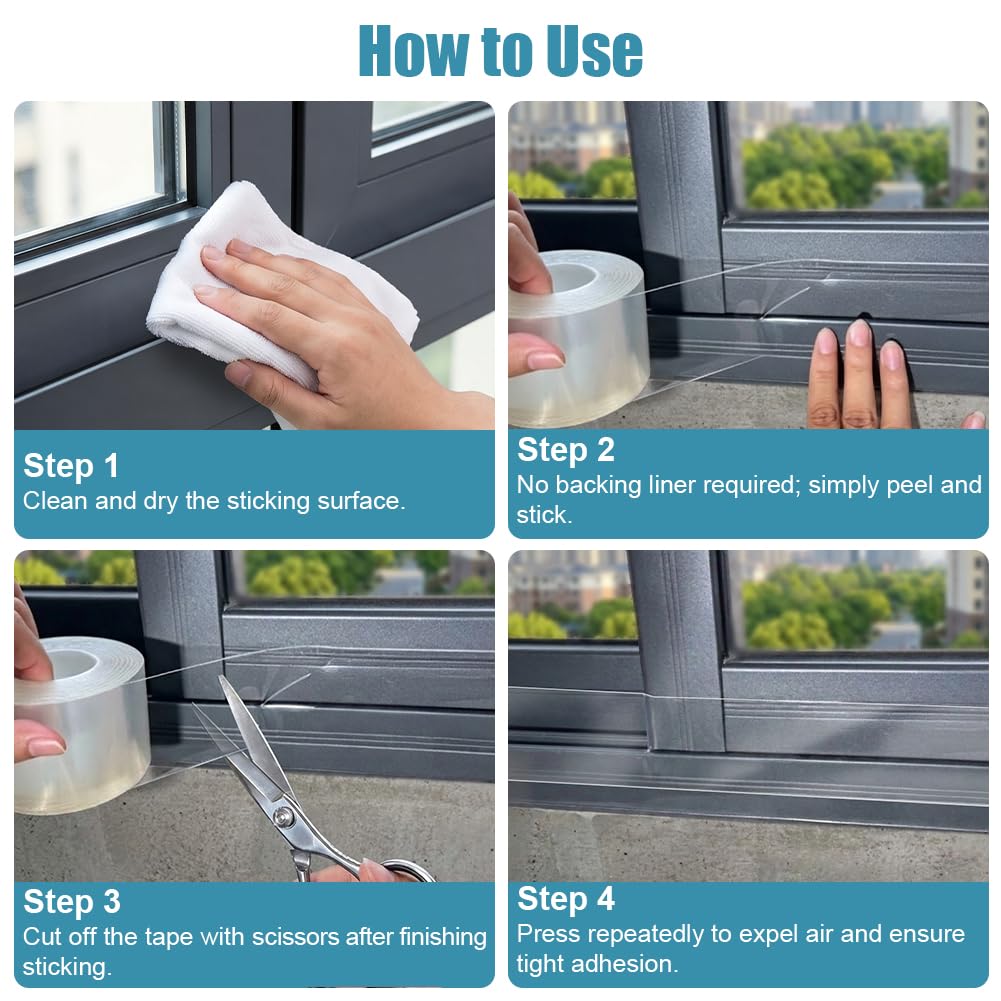 How to Use

Step 1
Clean and dry the sticking surface.

Step 2
No backing liner required; simply peel and stick.

Step 3
Cut off the tape with scissors after finishing sticking.

Step 4
Press repeatedly to expel air and ensure tight adhesion.