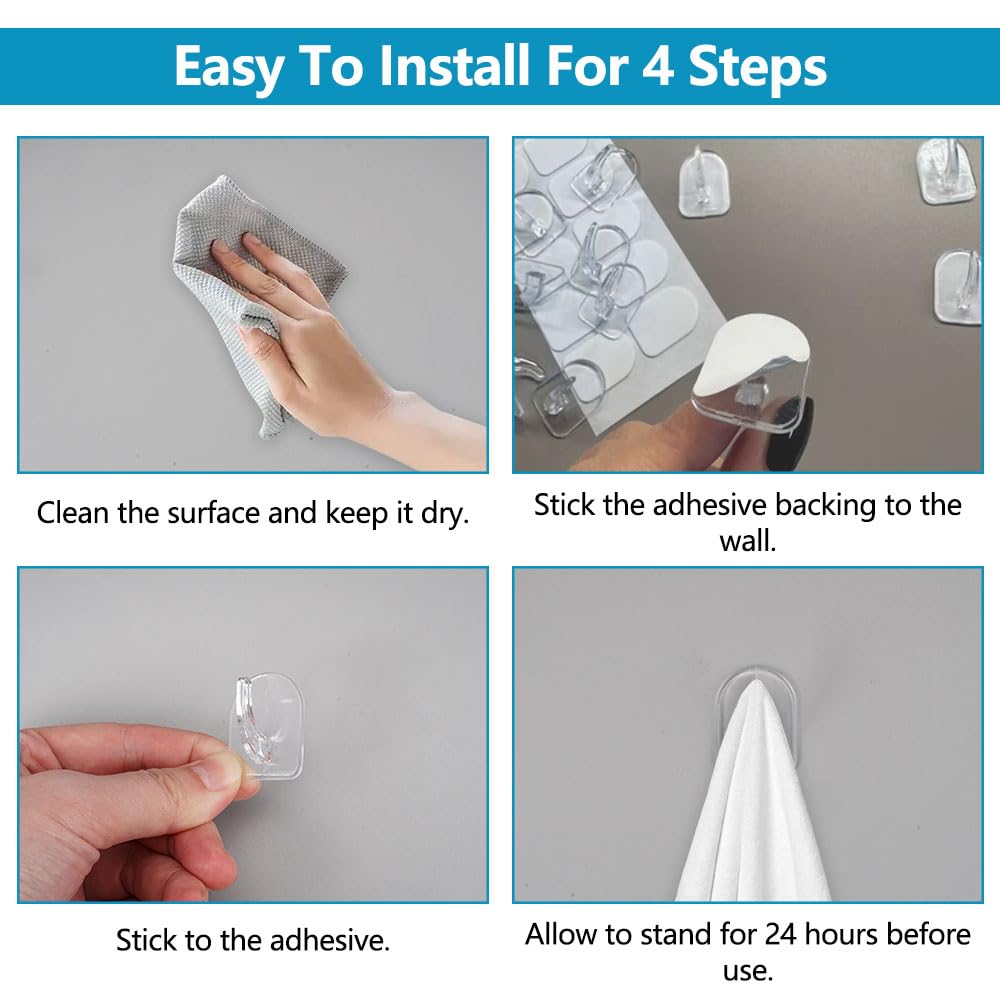 Easy To Install For 4 Steps

Clean the surface and keep it dry.

Stick the adhesive backing to the wall.

Stick to the adhesive.

Allow to stand for 24 hours before use.