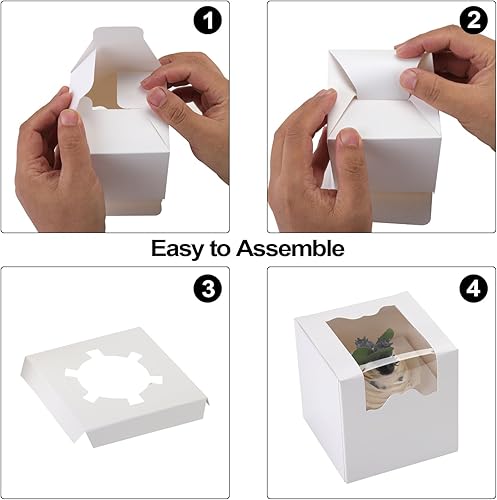 1

2

Easy to Assemble

3

4