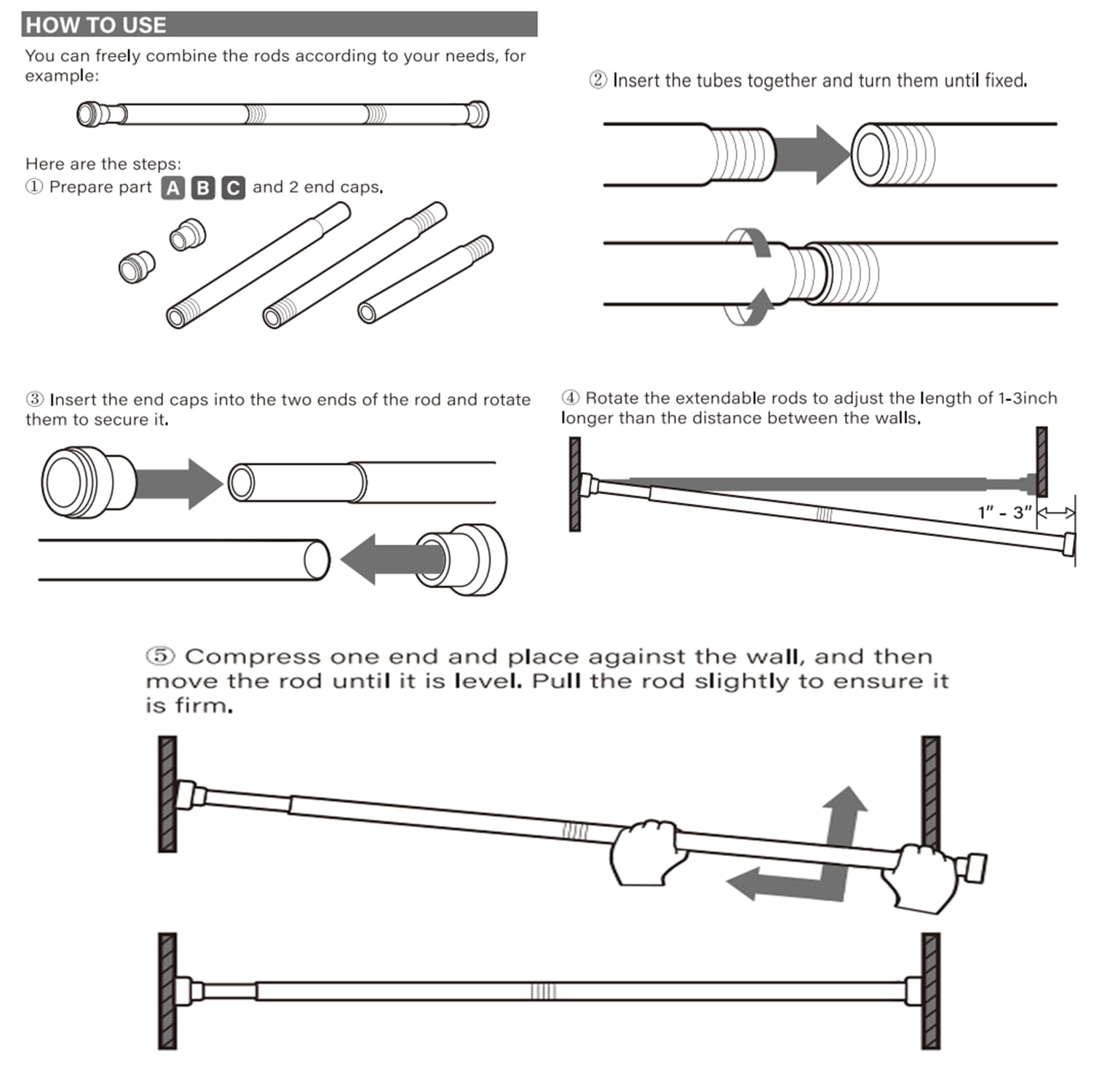 HOW TO USE

You can freely combine the rods according to your needs, for example:

Here are the steps:
① Prepare part A B C and 2 end caps.

② Insert the tubes together and turn them until fixed.

③ Insert the end caps into the two ends of the rod and rotate them to secure it.

④ Rotate the extendable rods to adjust the length of 1-3inch longer than the distance between the walls.

1" - 3"

⑤ Compress one end and place against the wall, and then move the rod until it is level. Pull the rod slightly to ensure it is firm.