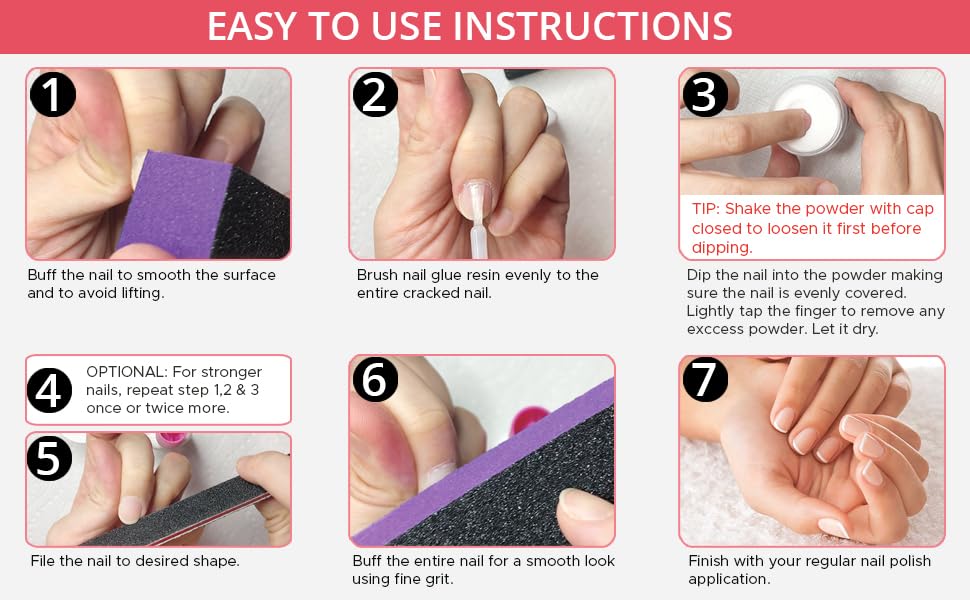 EASY TO USE INSTRUCTIONS

1

Buff the nail to smooth the surface and to avoid lifting.

2

Brush nail glue resin evenly to the entire cracked nail.

3

TIP: Shake the powder with cap closed to loosen it first before dipping.

Dip the nail into the powder making sure the nail is evenly covered. Lightly tap the finger to remove any exccess powder. Let it dry.

4

OPTIONAL: For stronger nails, repeat step 1,2 & 3 once or twice more.

5

File the nail to desired shape.

6

Buff the entire nail for a smooth look using fine grit.

7

Finish with your regular nail polish application.