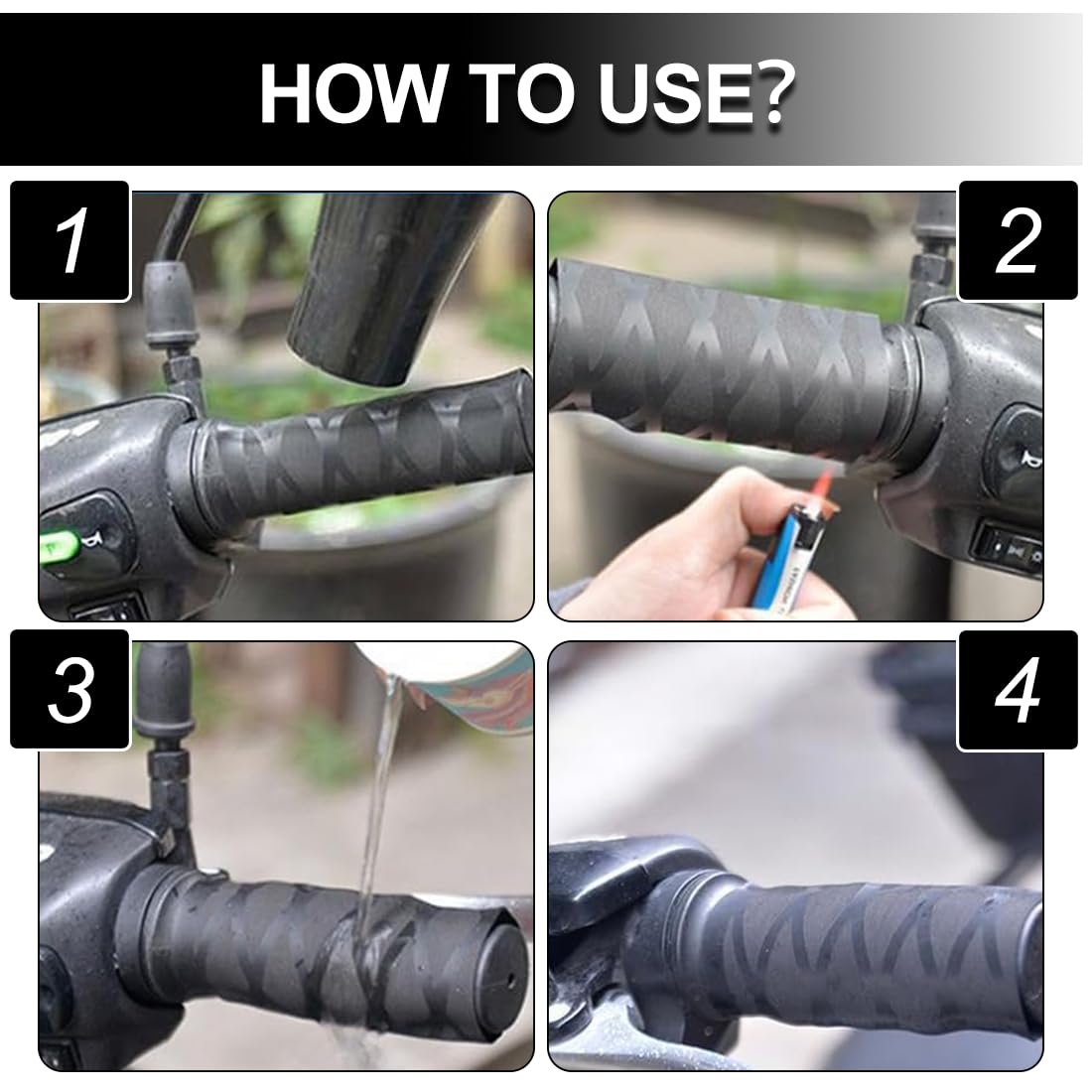 HOW TO USE?

1

2

3

4