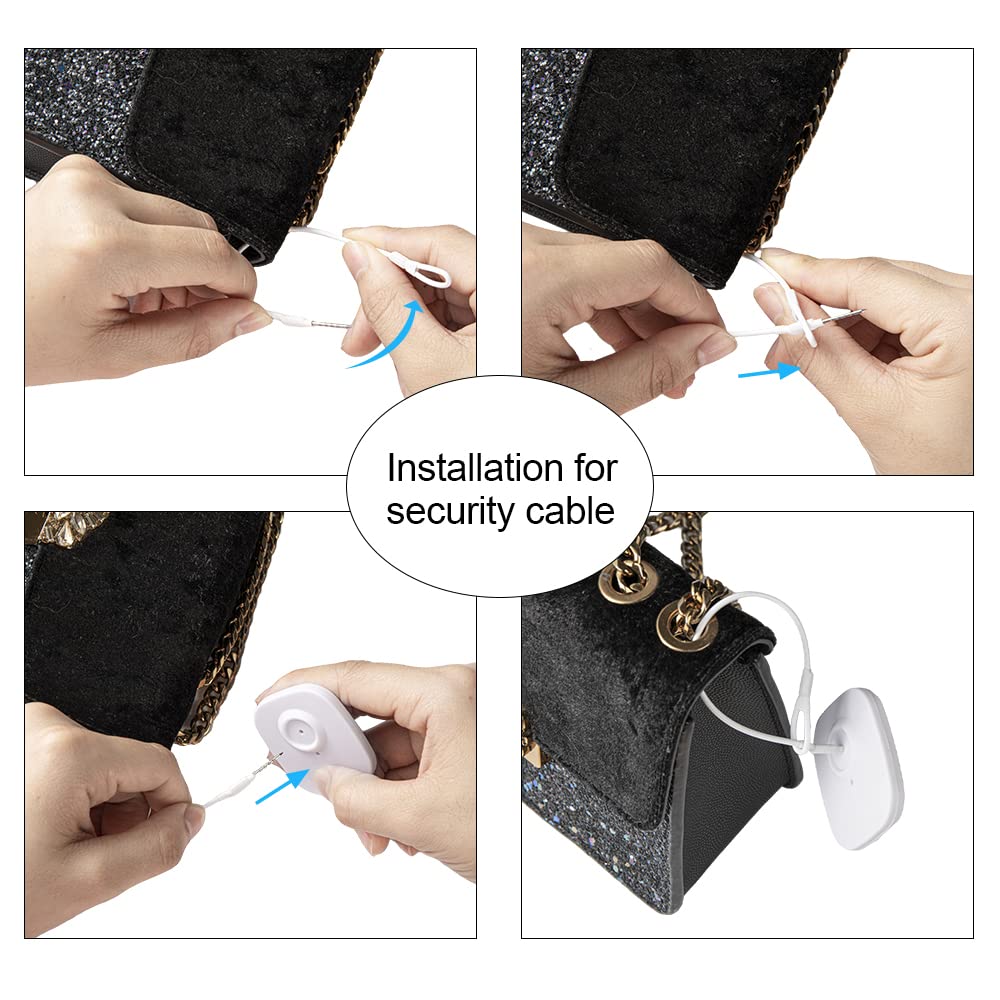 Installation for security cable