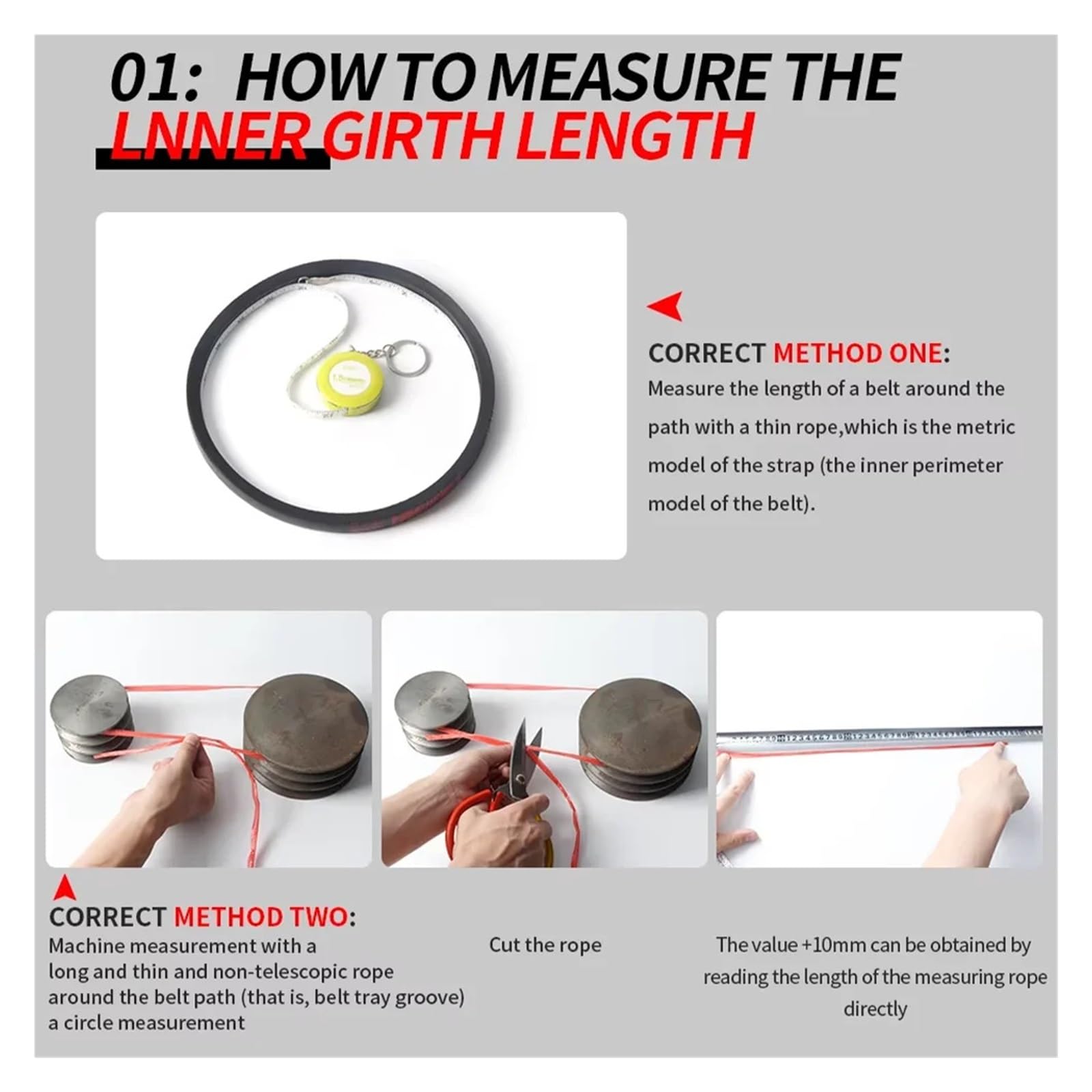 01: HOW TO MEASURE THE
LNNER GIRTH LENGTH

CORRECT METHOD ONE:
Measure the length of a belt around the path with a thin rope,which is the metric model of the strap (the inner perimeter model of the belt).

CORRECT METHOD TWO:
Machine measurement with a long and thin and non-telescopic rope around the belt path (that is, belt tray groove) a circle measurement

Cut the rope

The value +10mm can be obtained by reading the length of the measuring rope directly