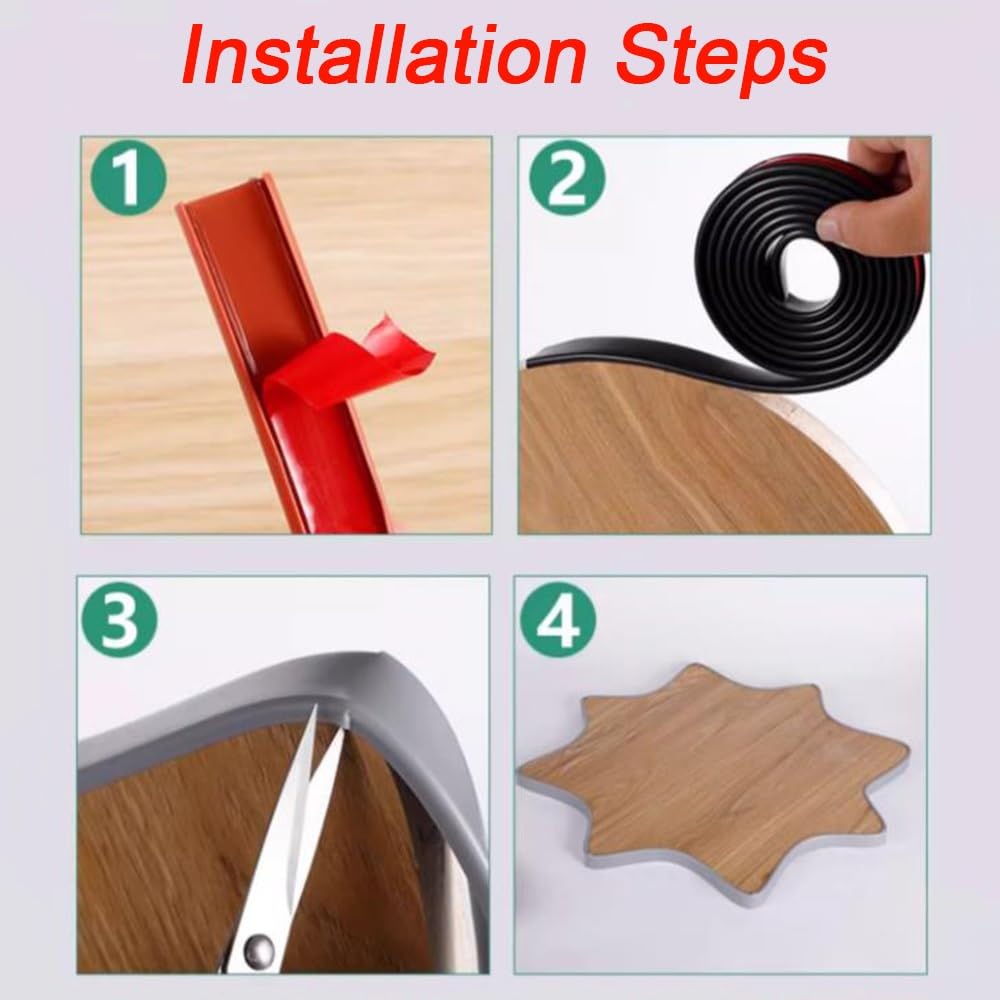 Installation Steps

1

2

3

4