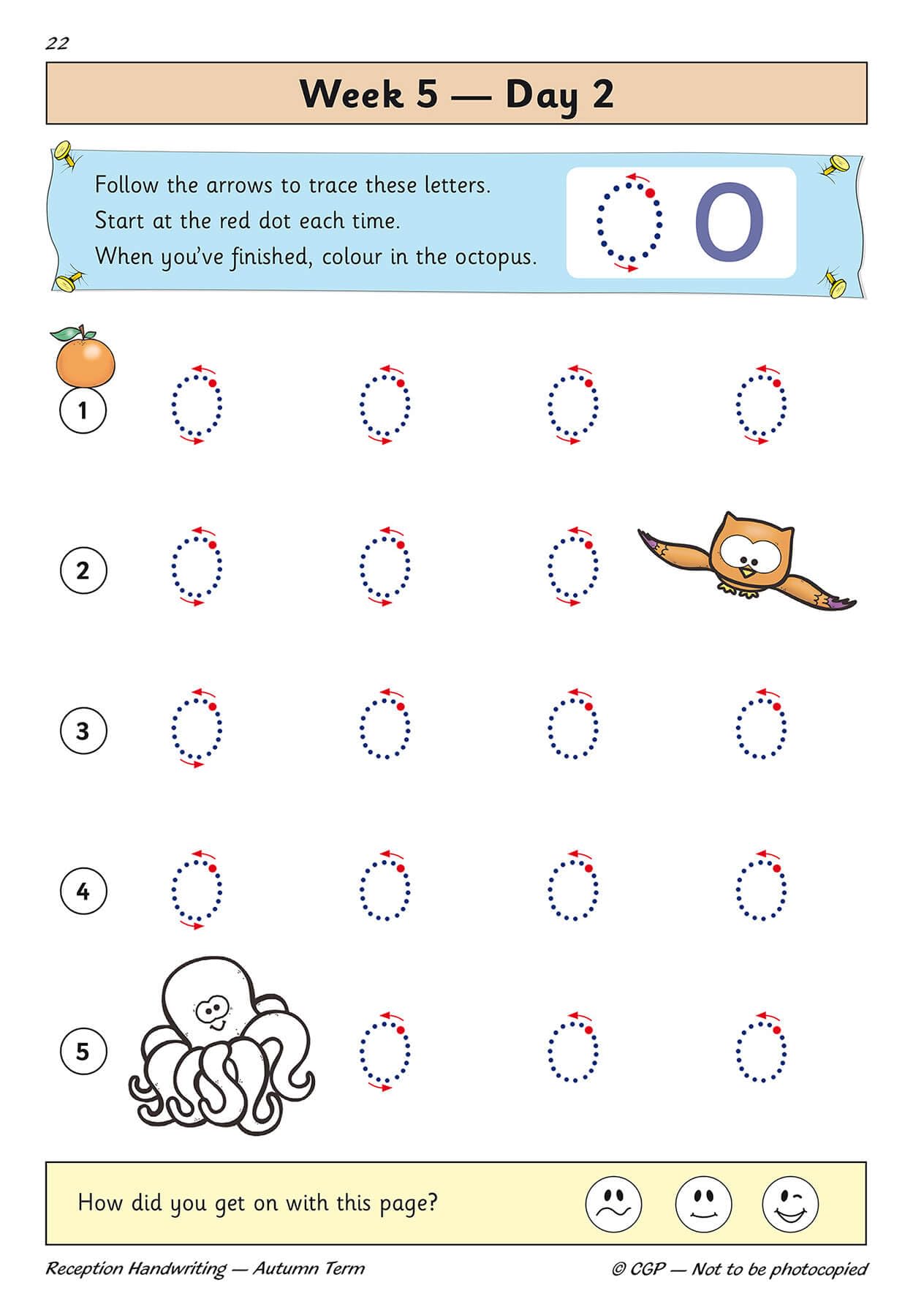 22

Week 5 — Day 2

Follow the arrows to trace these letters.
Start at the red dot each time.
When you've finished, colour in the octopus.

o

1

2

3

4

5

How did you get on with this page?

Reception Handwriting — Autumn Term

© CGP — Not to be photocopied