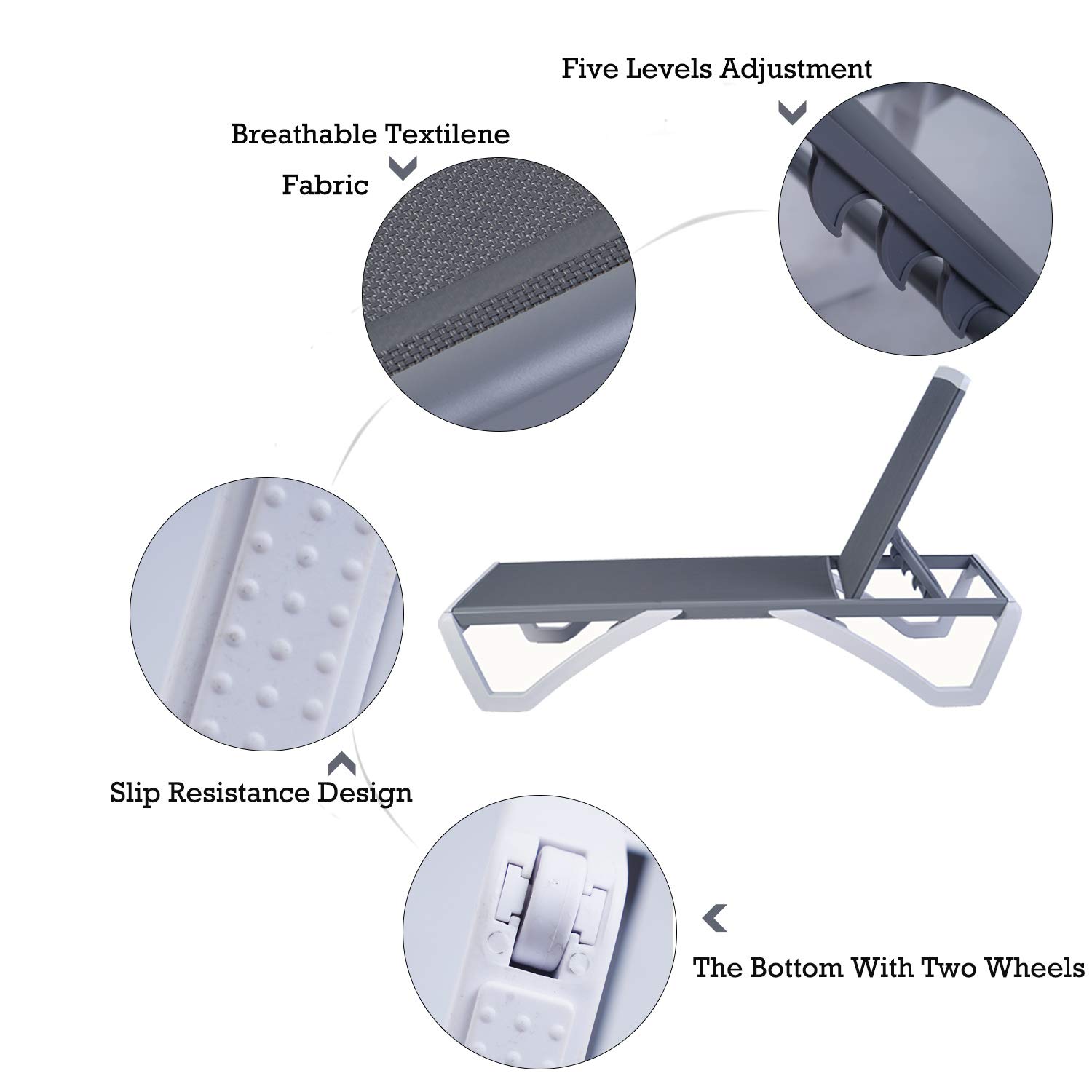 Five Levels Adjustment

Breathable Textilene

Fabric

Slip Resistance Design

The Bottom With Two Wheels