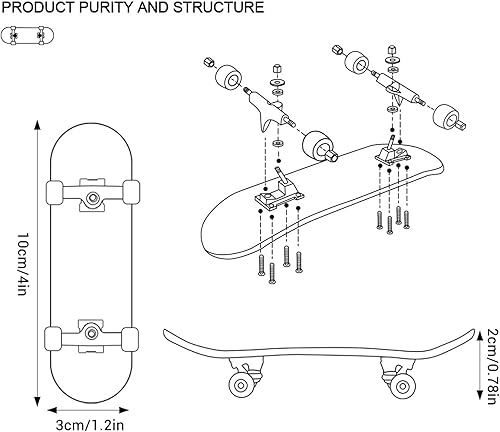 PRODUCT PURITY AND STRUCTURE

10cm/4in

3cm/1.2in

2cm/0.78in