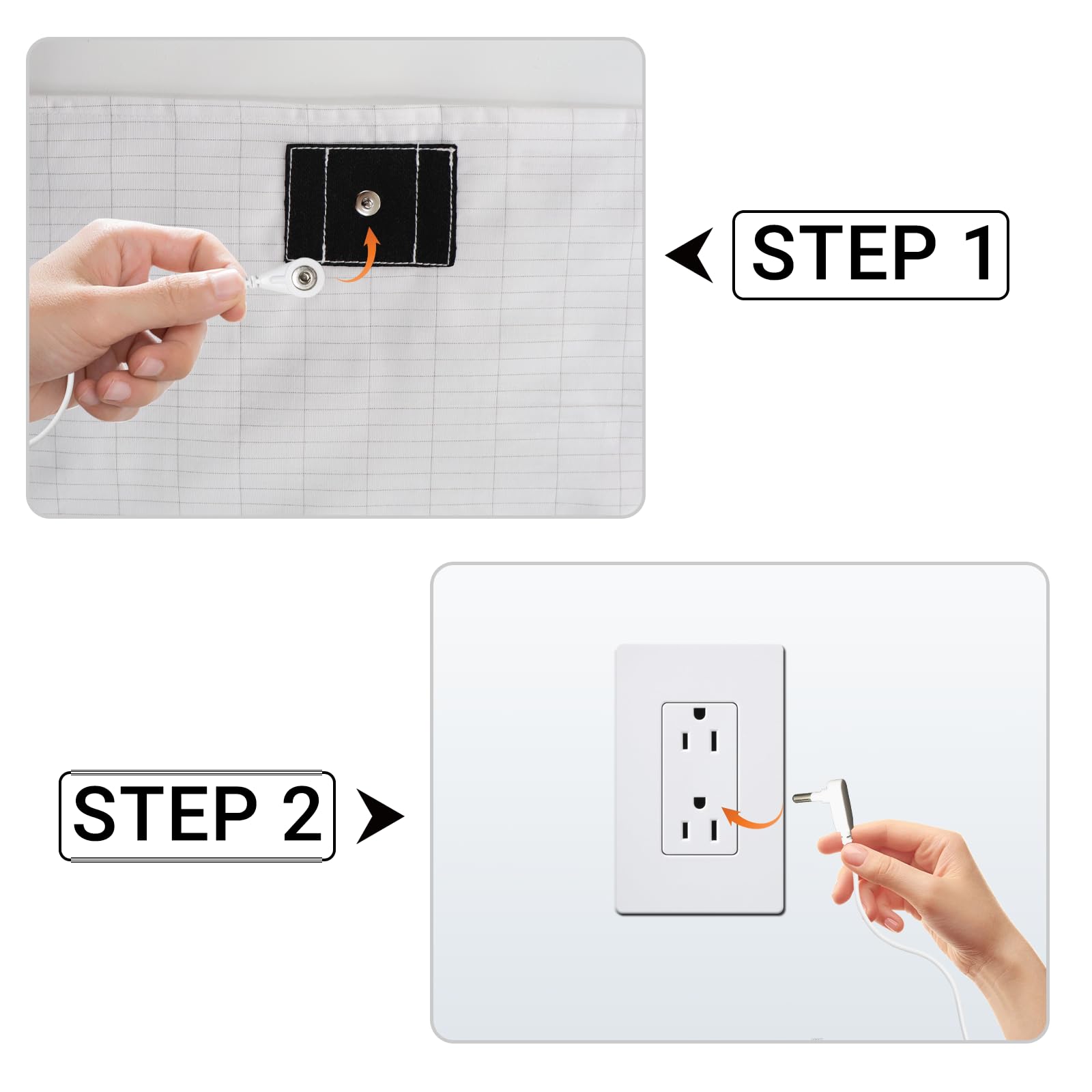 STEP 1

STEP 2