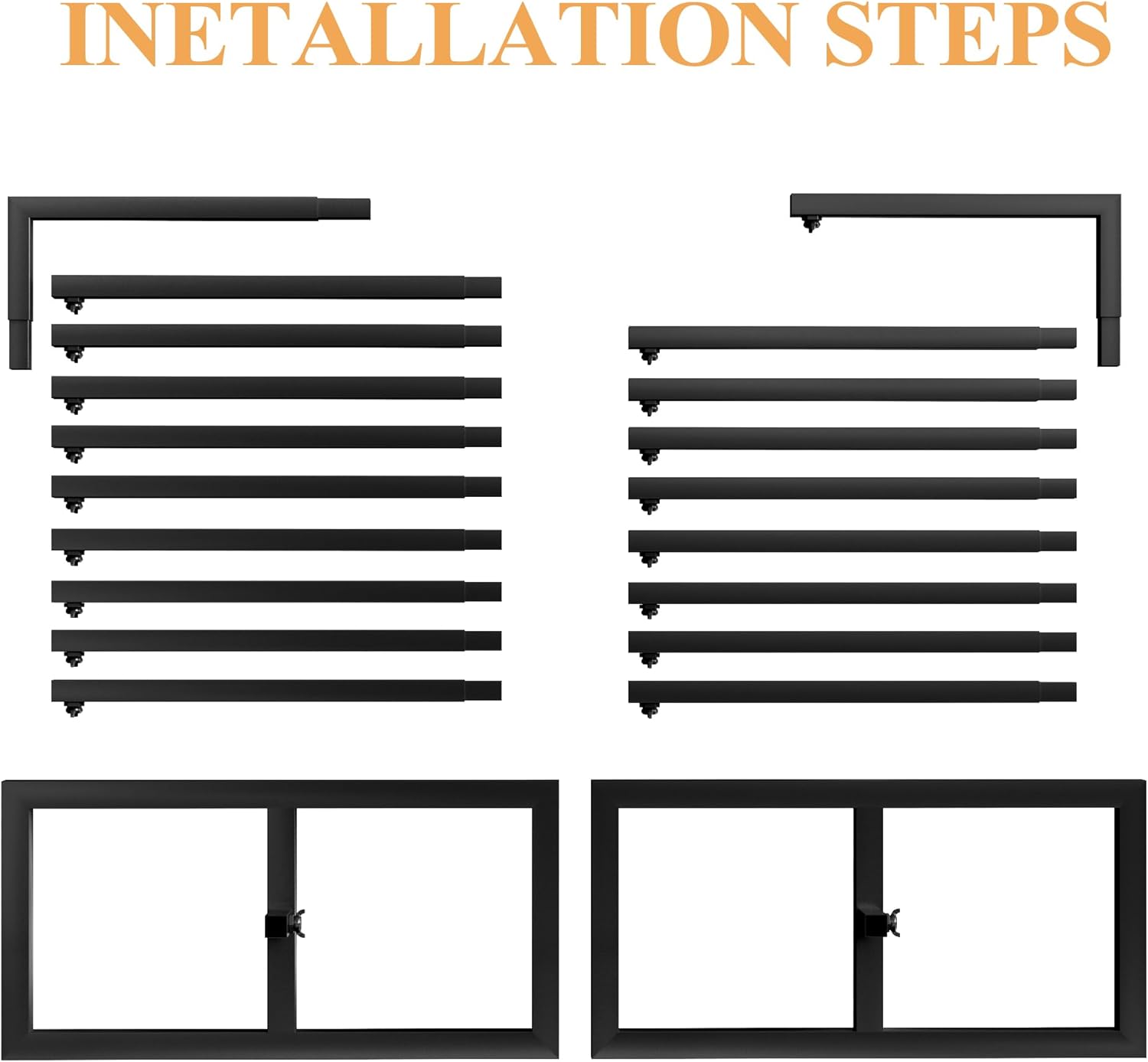 INETALLATION STEPS