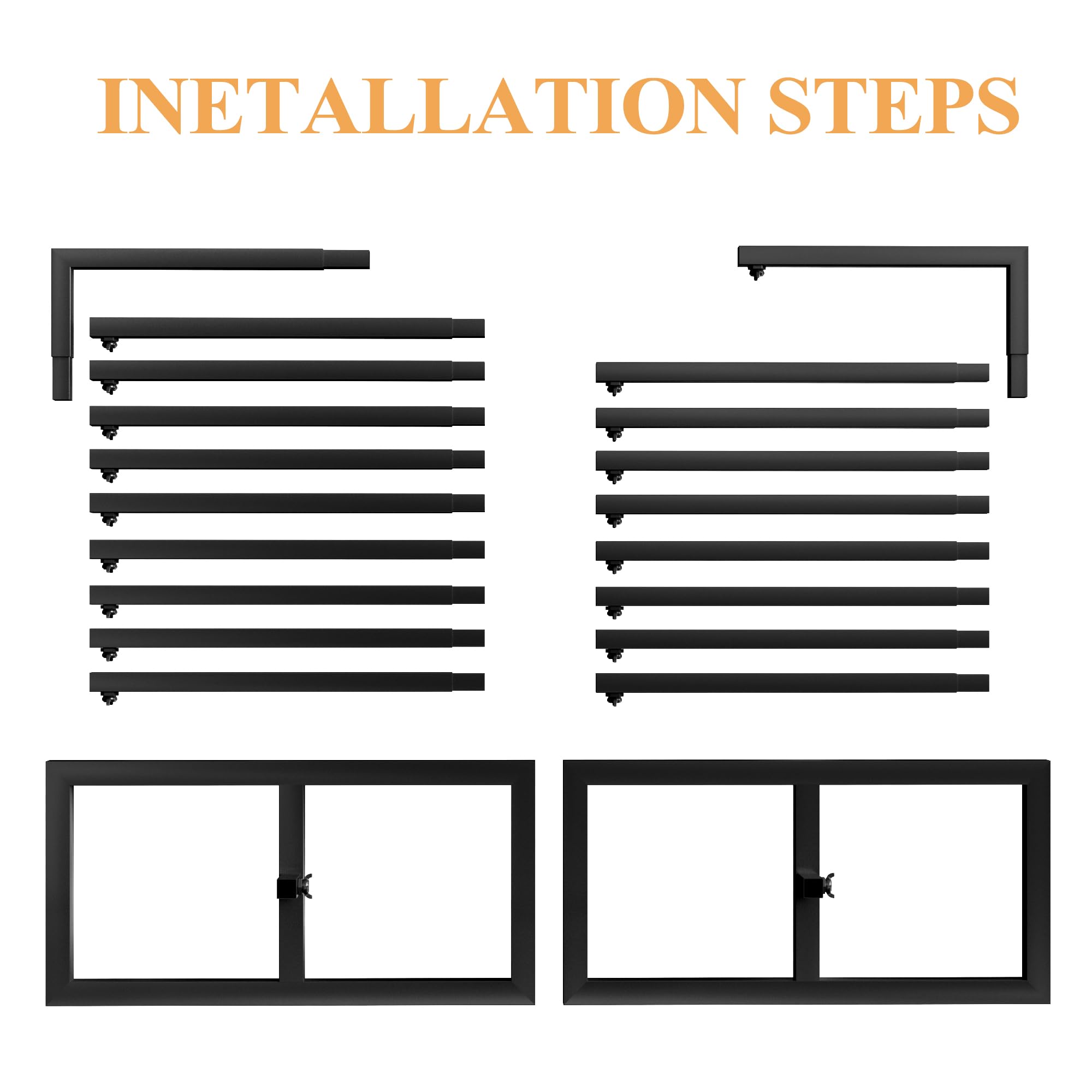 INETALLATION STEPS