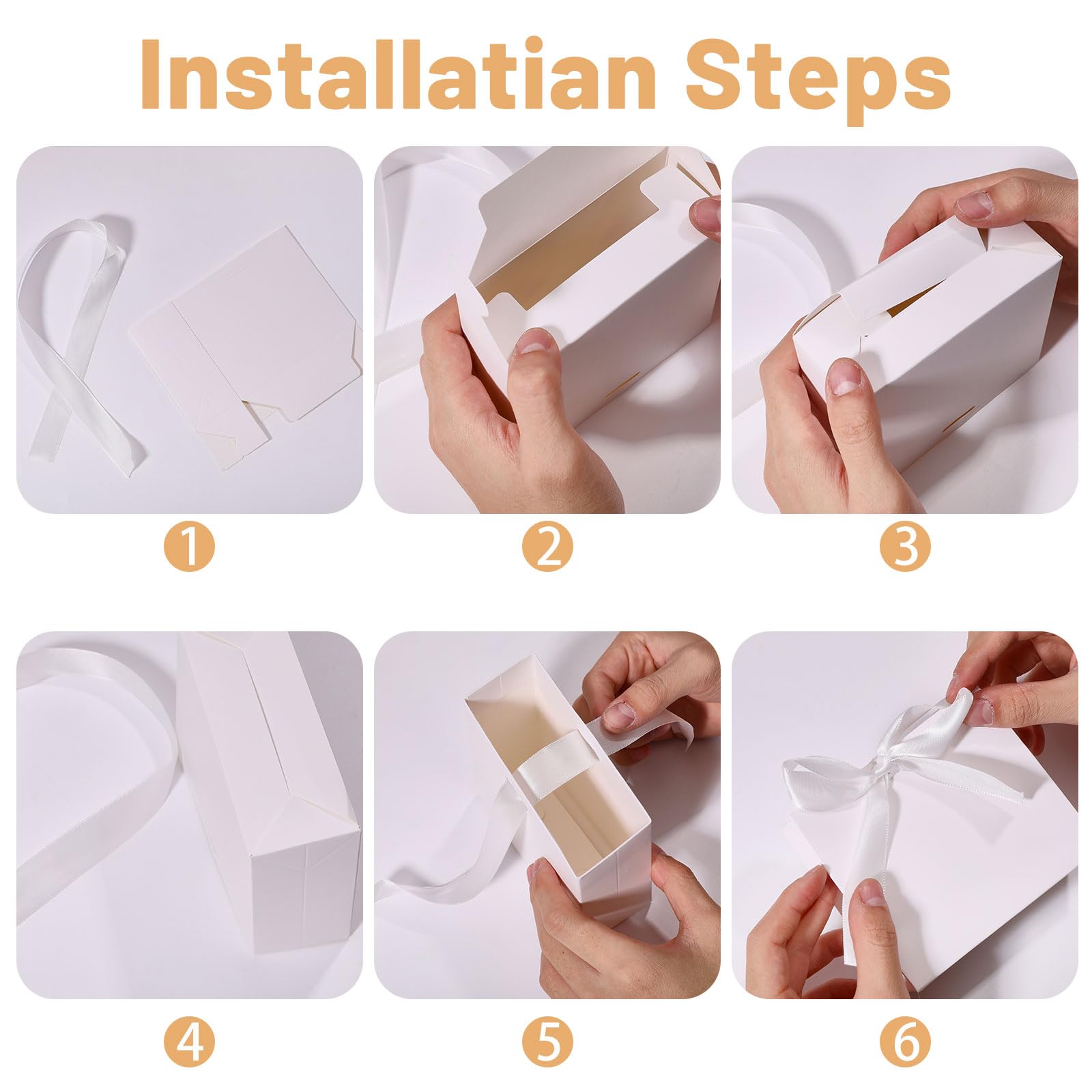 Installatian Steps

1

2

3

4

5

6