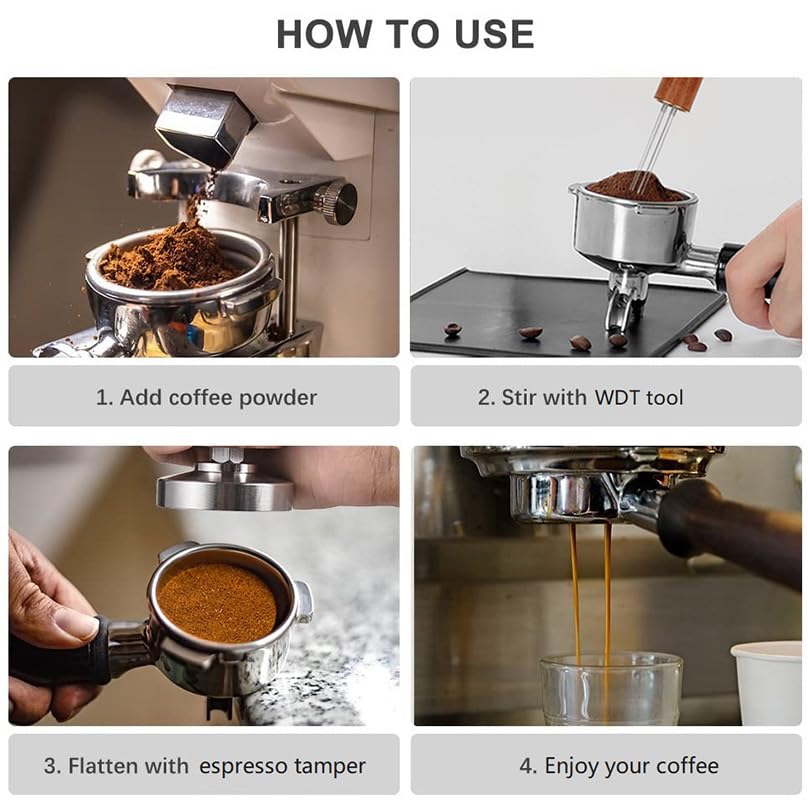 HOW TO USE

1. Add coffee powder

2. Stir with WDT tool

3. Flatten with espresso tamper

4. Enjoy your coffee