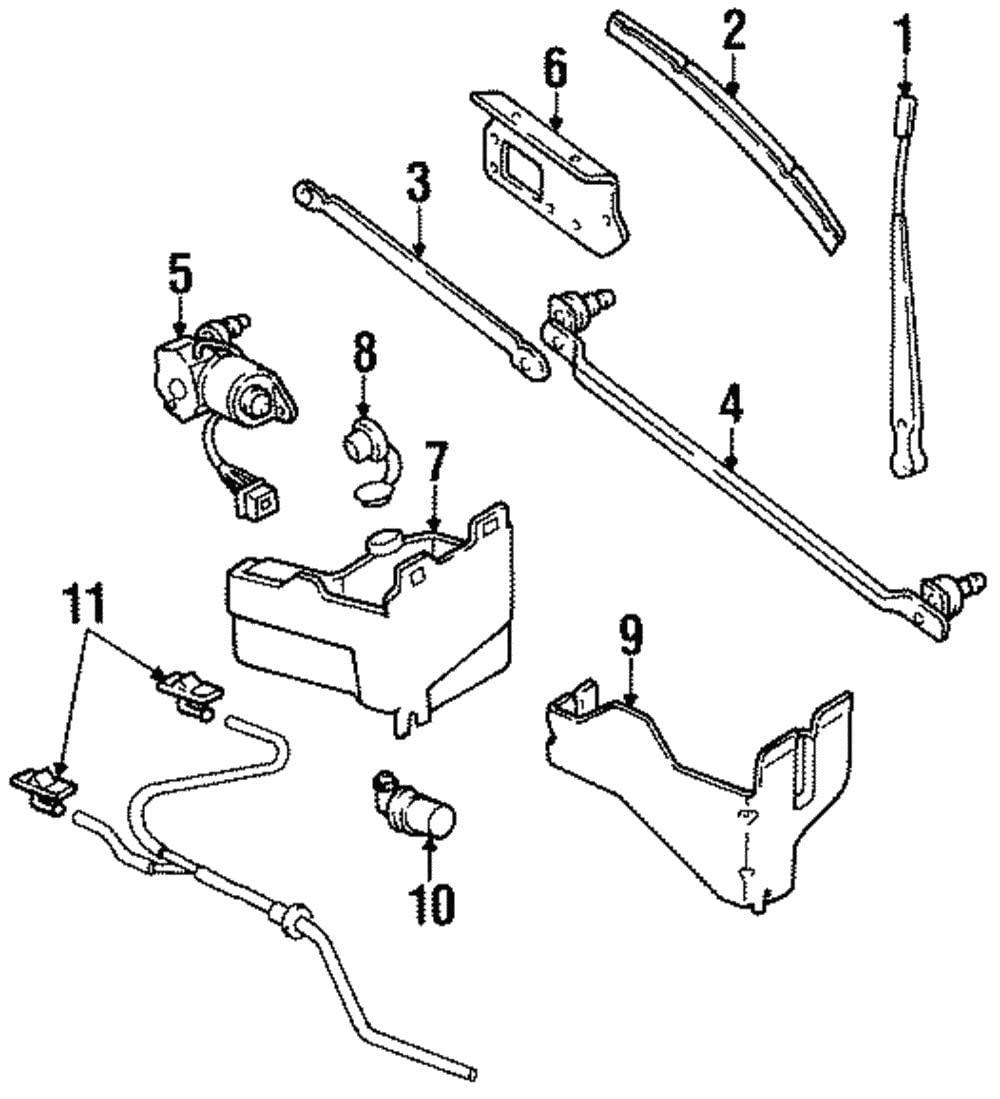 2
1
6
3
5
8
4
7
11
9
10