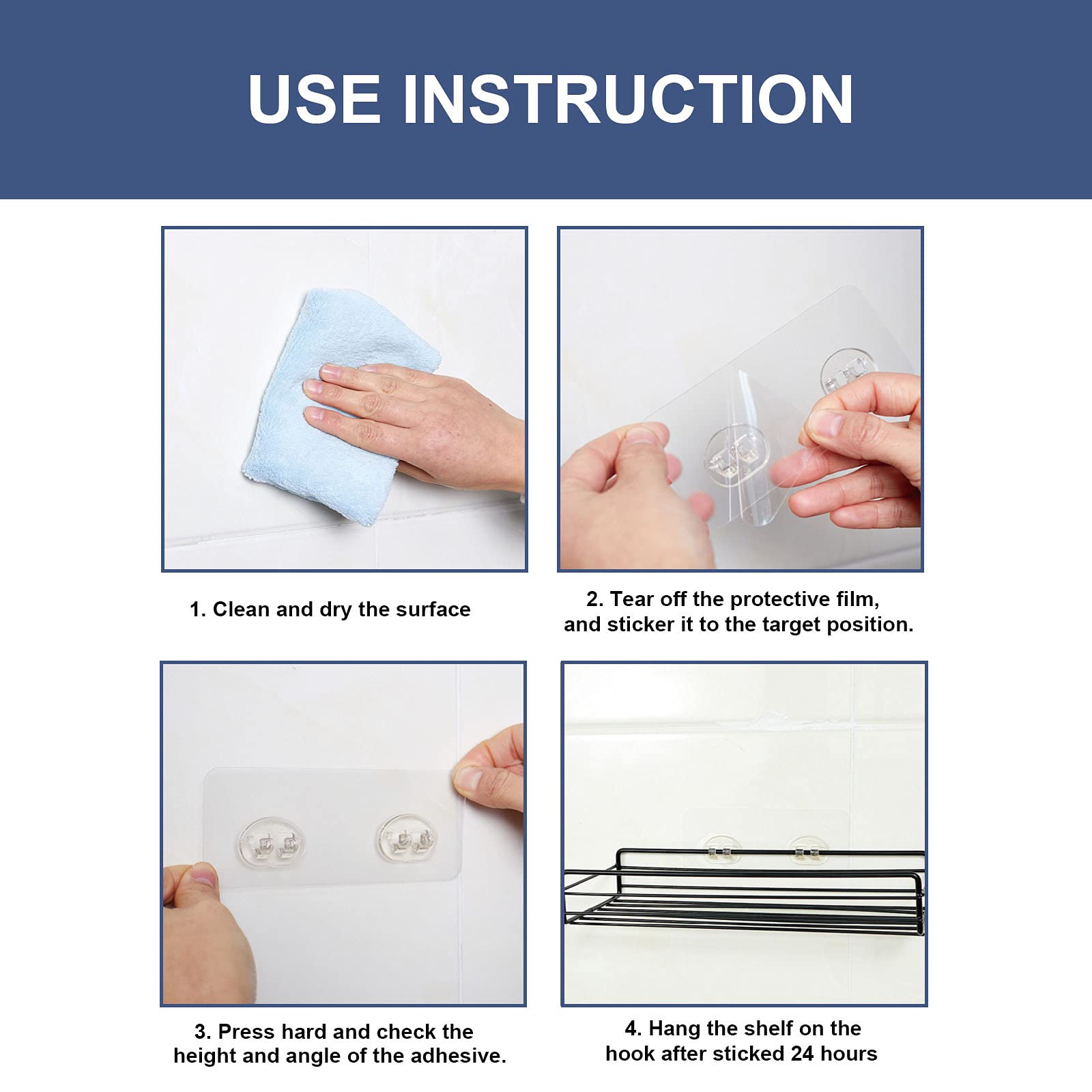 USE INSTRUCTION

1. Clean and dry the surface

2. Tear off the protective film, and sticker it to the target position.

3. Press hard and check the height and angle of the adhesive.

4. Hang the shelf on the hook after sticked 24 hours