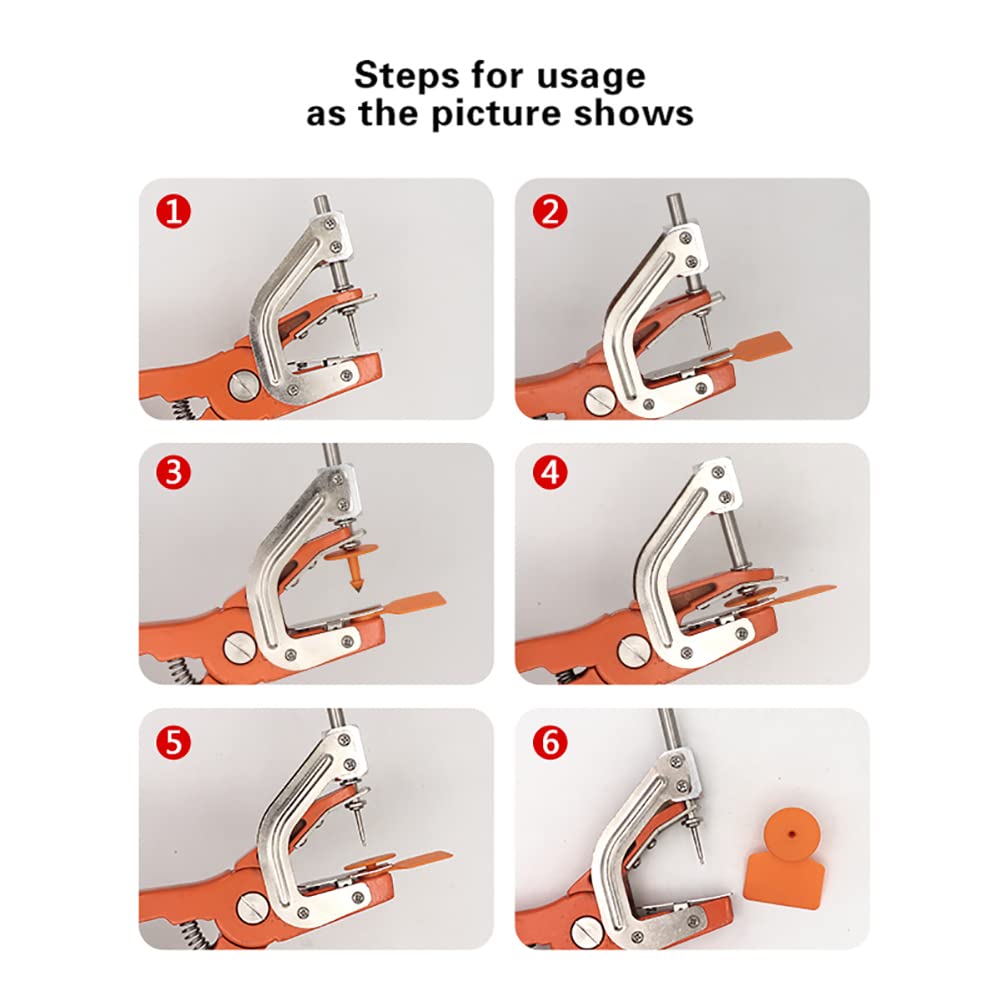 Steps for usage
as the picture shows

1

2

3

4

5

6