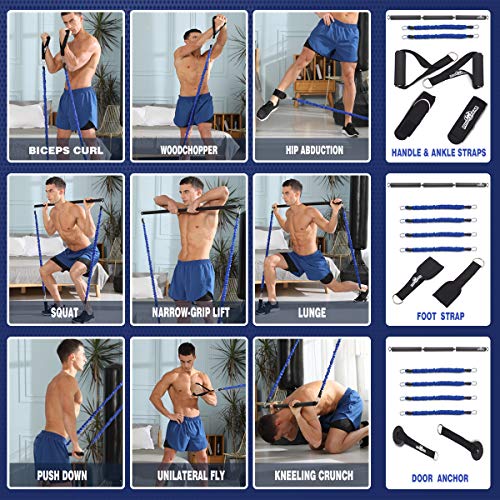 BICEPS CURL

WOODCHOPPER

HIP ABDUCTION

HANDLE & ANKLE STRAPS

SQUAT

NARROW-GRIP LIFT

LUNGE

FOOT STRAP

PUSH DOWN

UNILATERAL FLY

KNEELING CRUNCH

DOOR ANCHOR