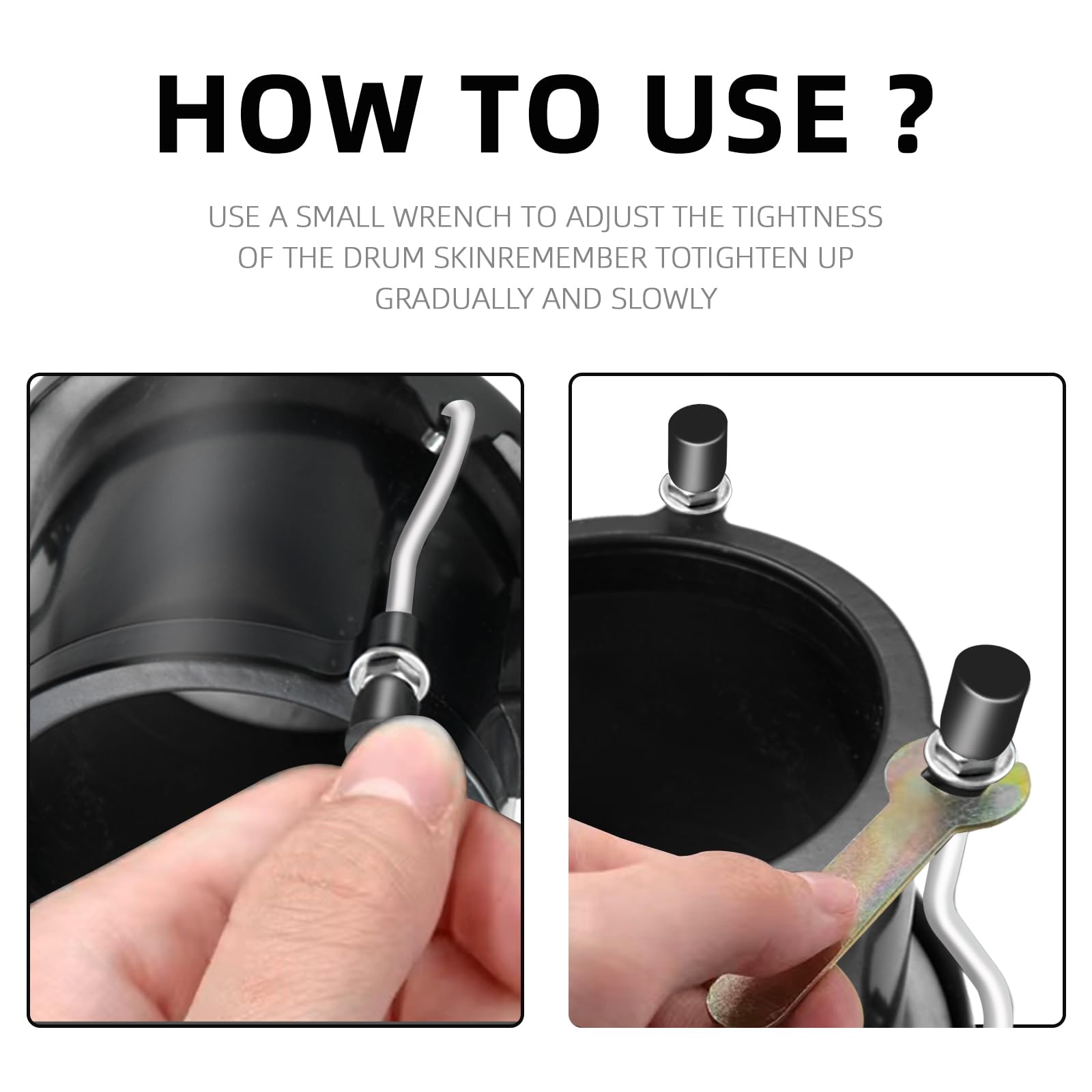 HOW TO USE ?

USE A SMALL WRENCH TO ADJUST THE TIGHTNESS OF THE DRUM SKINREMEMBER TOTIGHTEN UP GRADUALLY AND SLOWLY