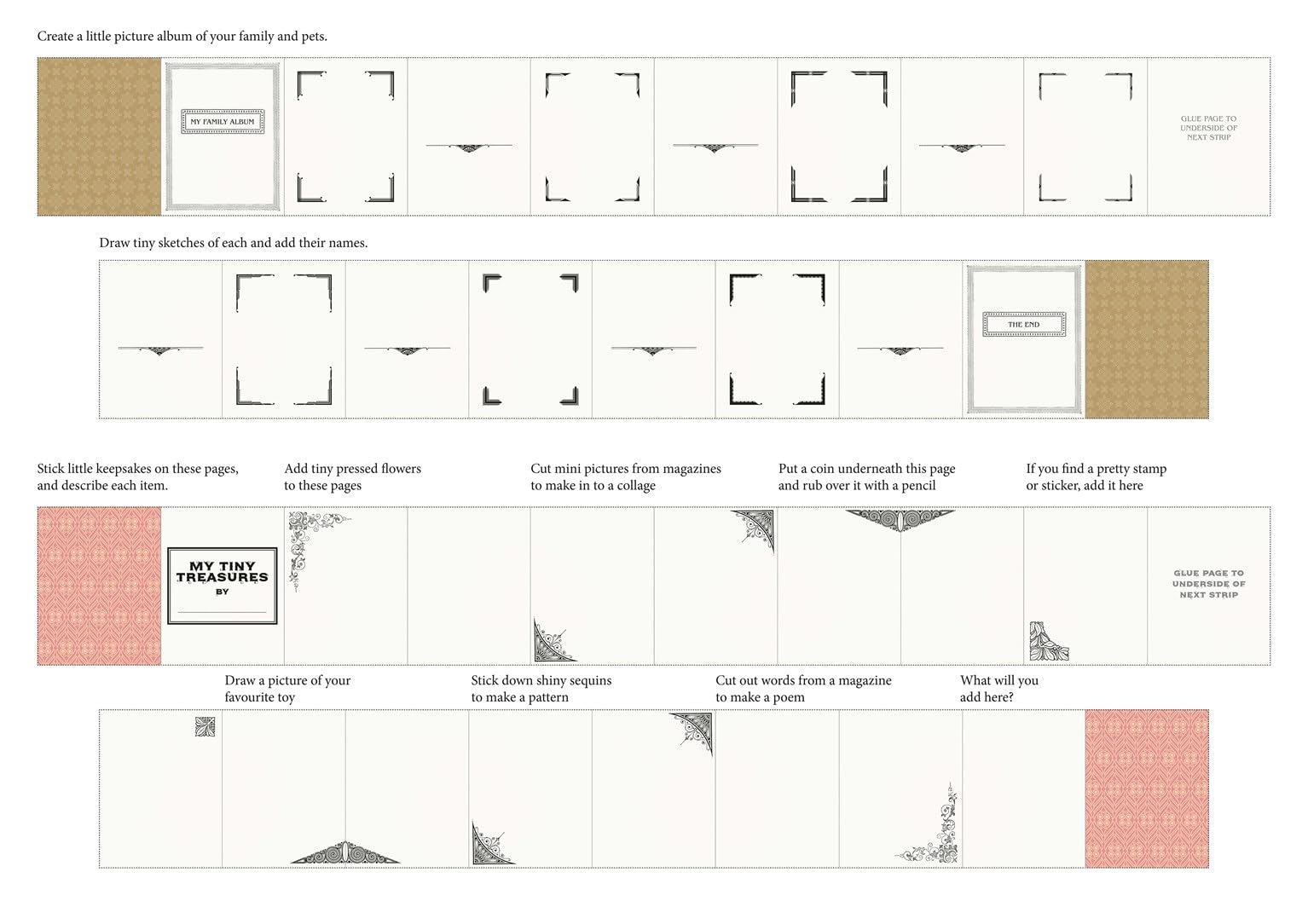 Create a little picture album of your family and pets.

MY FAMILY ALBUM

GLUE PAGE TO UNDERSIDE OF NEXT STRIP

Draw tiny sketches of each and add their names.

THE END

Stick little keepsakes on these pages, and describe each item.

Add tiny pressed flowers to these pages

Cut mini pictures from magazines to make in to a collage

Put a coin underneath this page and rub over it with a pencil

If you find a pretty stamp or sticker, add it here

MY TINY TREASURES BY

GLUE PAGE TO UNDERSIDE OF NEXT STRIP

Draw a picture of your favourite toy

Stick down shiny sequins to make a pattern

Cut out words from a magazine to make a poem

What will you add here?