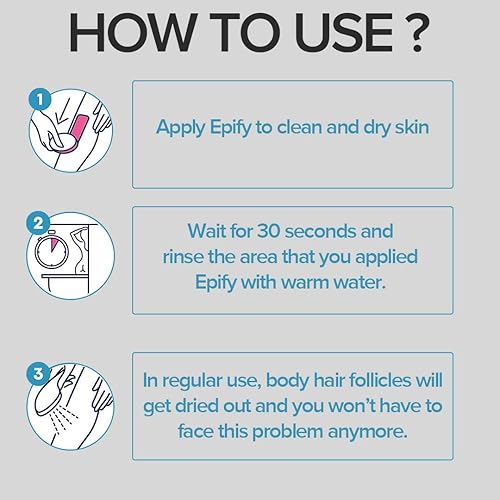 HOW TO USE ?

1

Apply Epify to clean and dry skin

2

Wait for 30 seconds and rinse the area that you applied Epify with warm water.

3

In regular use, body hair follicles will get dried out and you won't have to face this problem anymore.