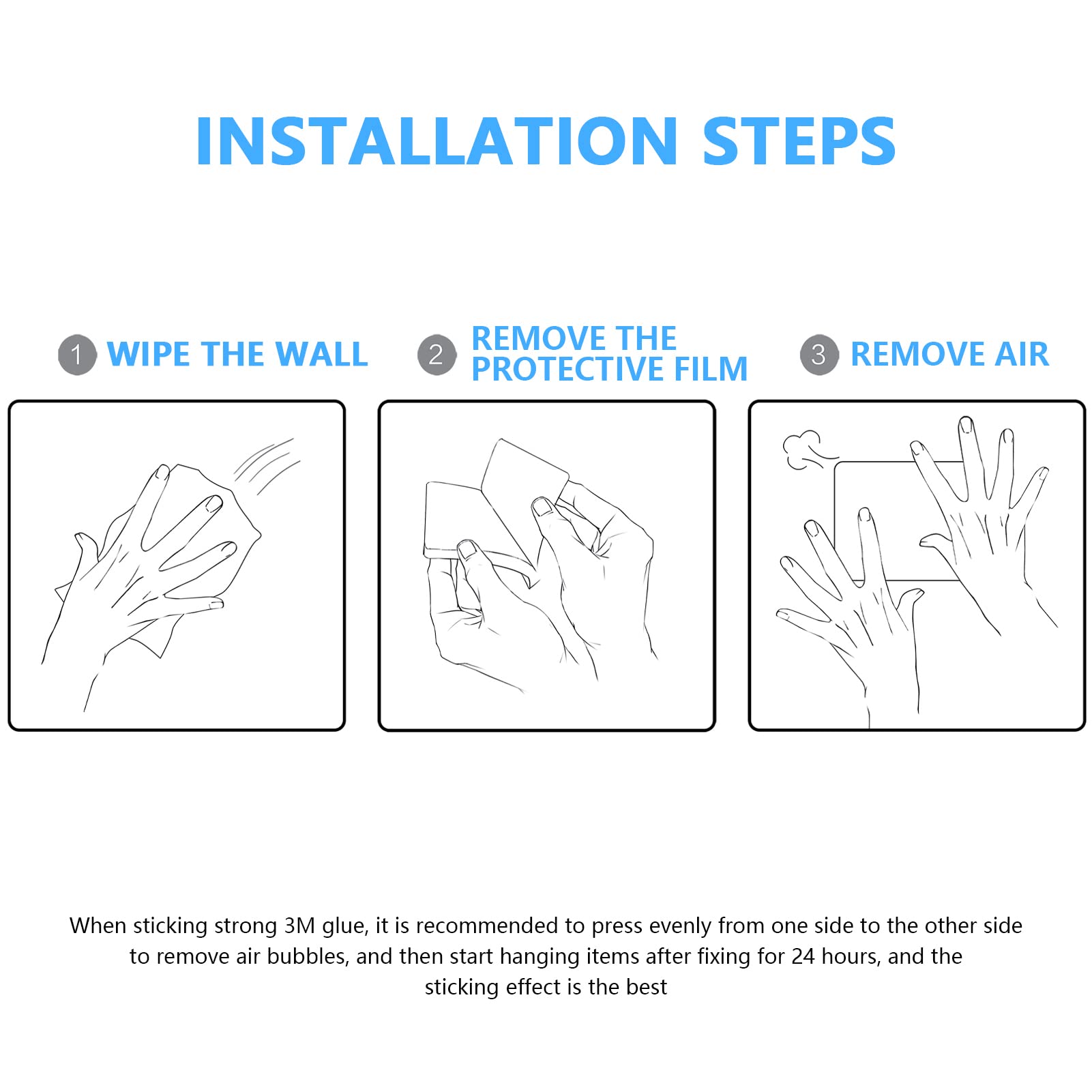 INSTALLATION STEPS

1 WIPE THE WALL

2 REMOVE THE PROTECTIVE FILM

3 REMOVE AIR

When sticking strong 3M glue, it is recommended to press evenly from one side to the other side to remove air bubbles, and then start hanging items after fixing for 24 hours, and the sticking effect is the best