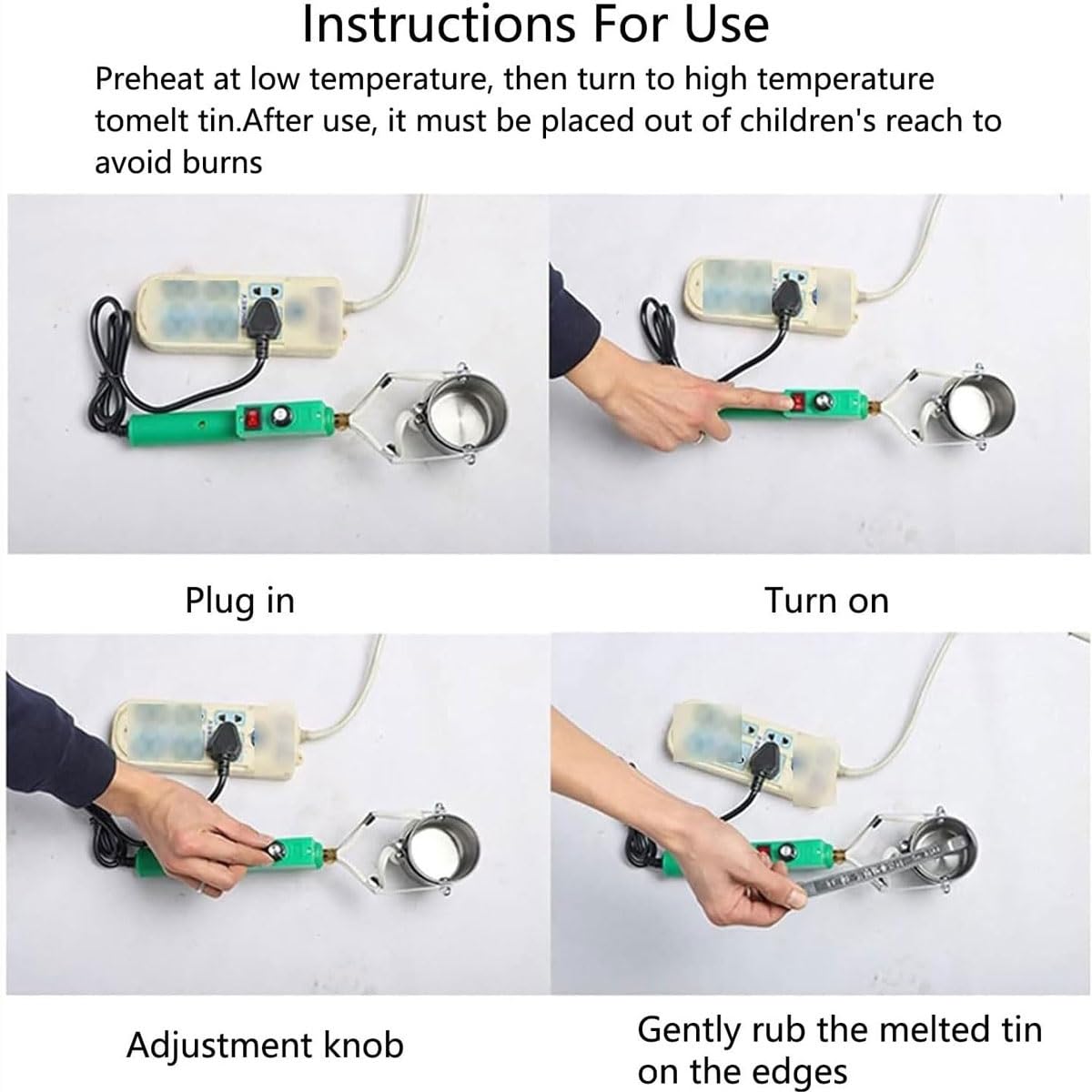 Instructions For Use

Preheat at low temperature, then turn to high temperature tomelt tin.After use, it must be placed out of children's reach to avoid burns

Plug in

Turn on

Adjustment knob

Gently rub the melted tin on the edges