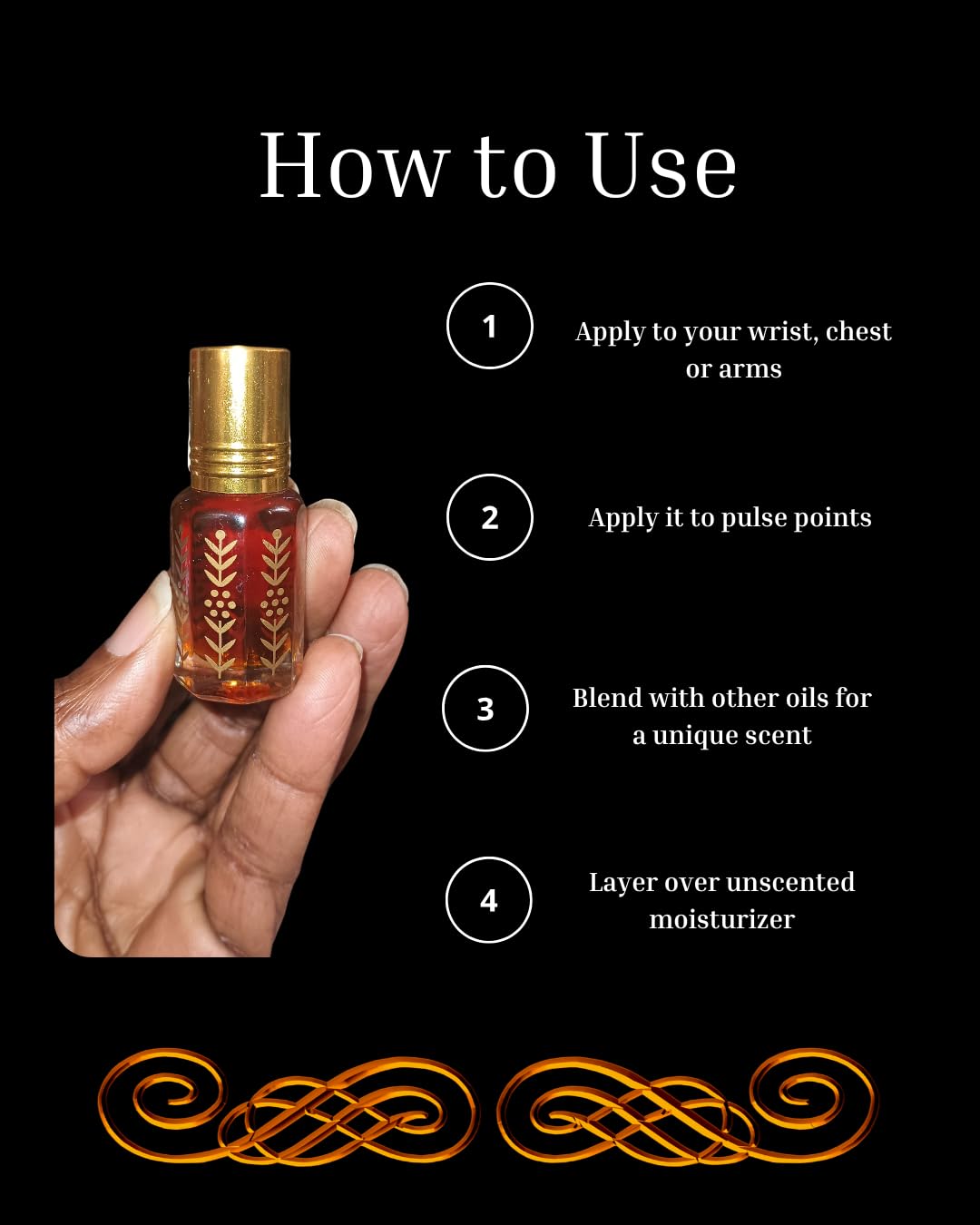 How to Use

1

Apply to your wrist, chest or arms

2

Apply it to pulse points

3

Blend with other oils for a unique scent

4

Layer over unscented moisturizer