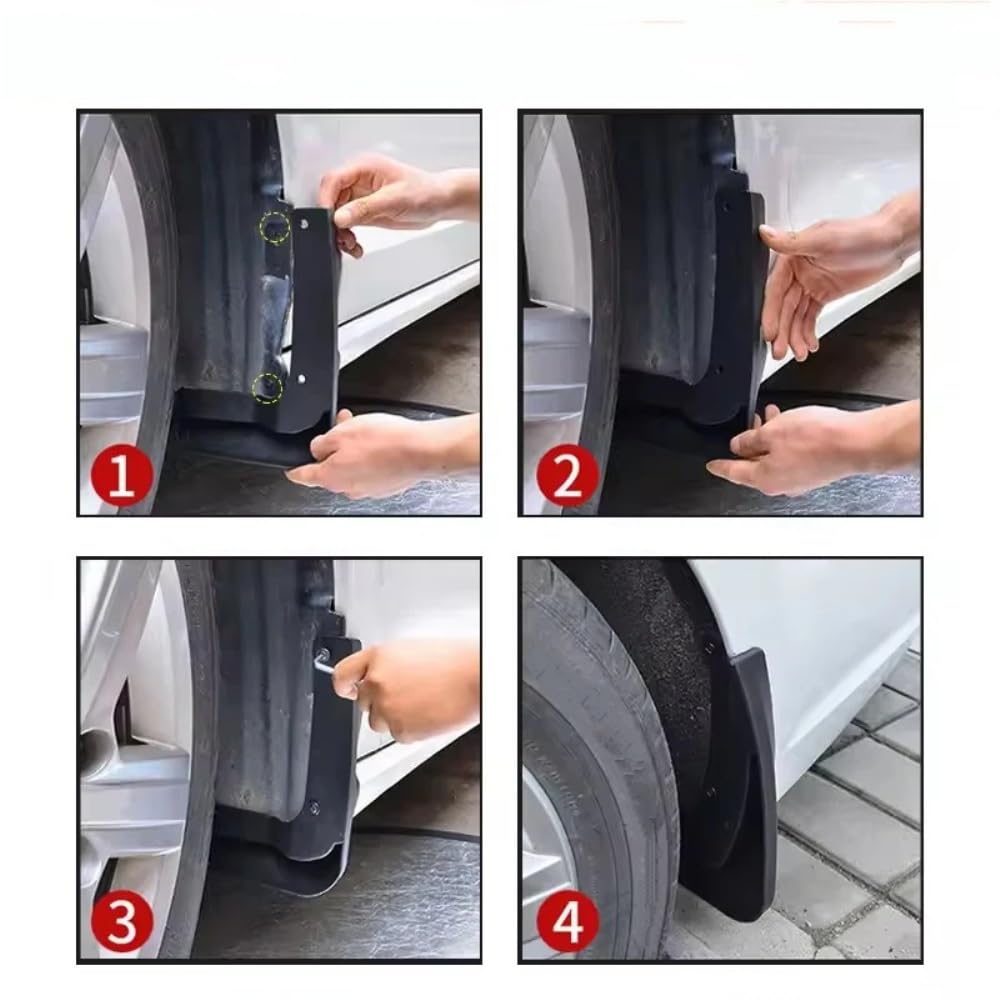 1

2

3

4