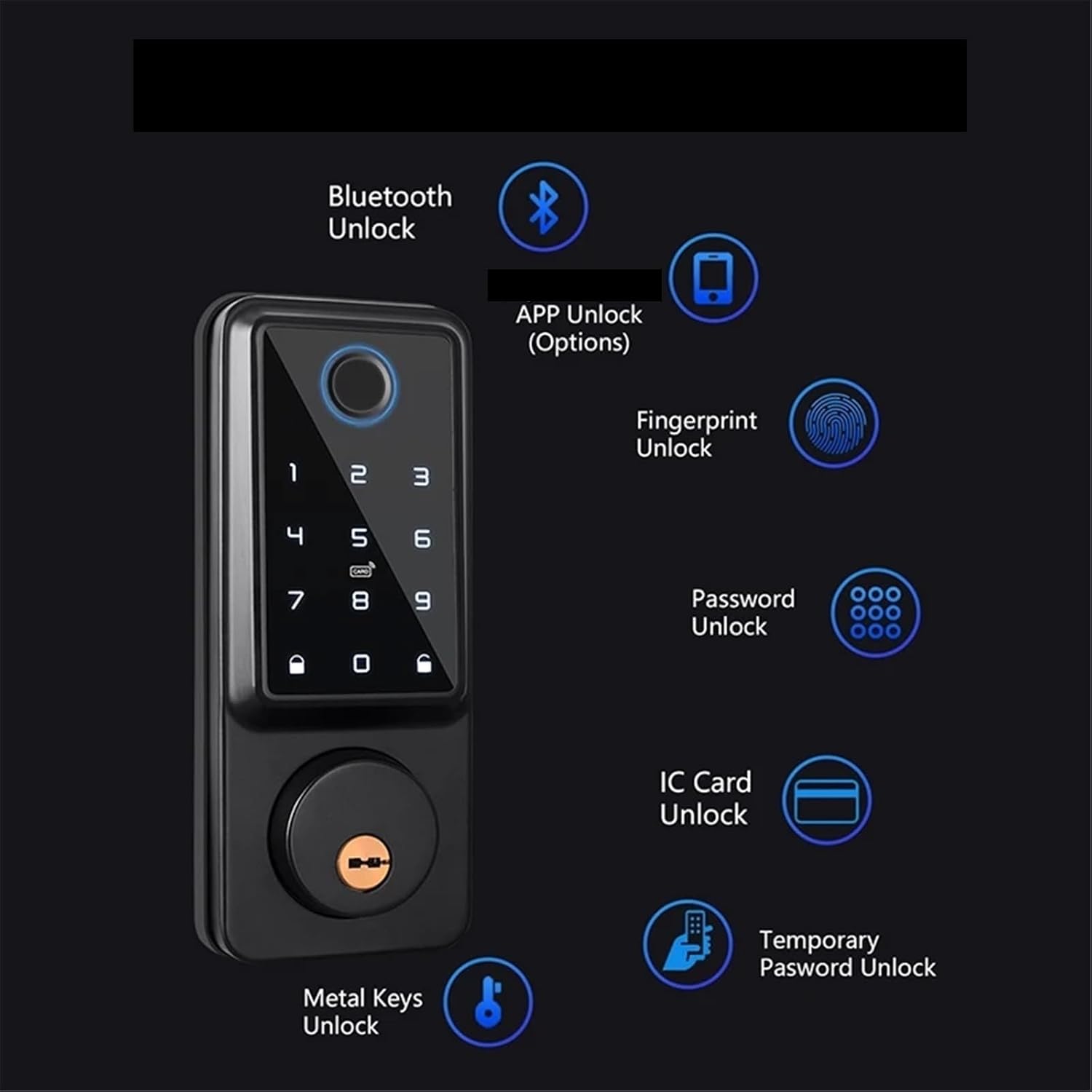 Bluetooth Unlock

APP Unlock (Options)

Fingerprint Unlock

Password Unlock

IC Card Unlock

Temporary Pasword Unlock

Metal Keys Unlock

1 2 3
4 5 6
CARD
7 8 9
0