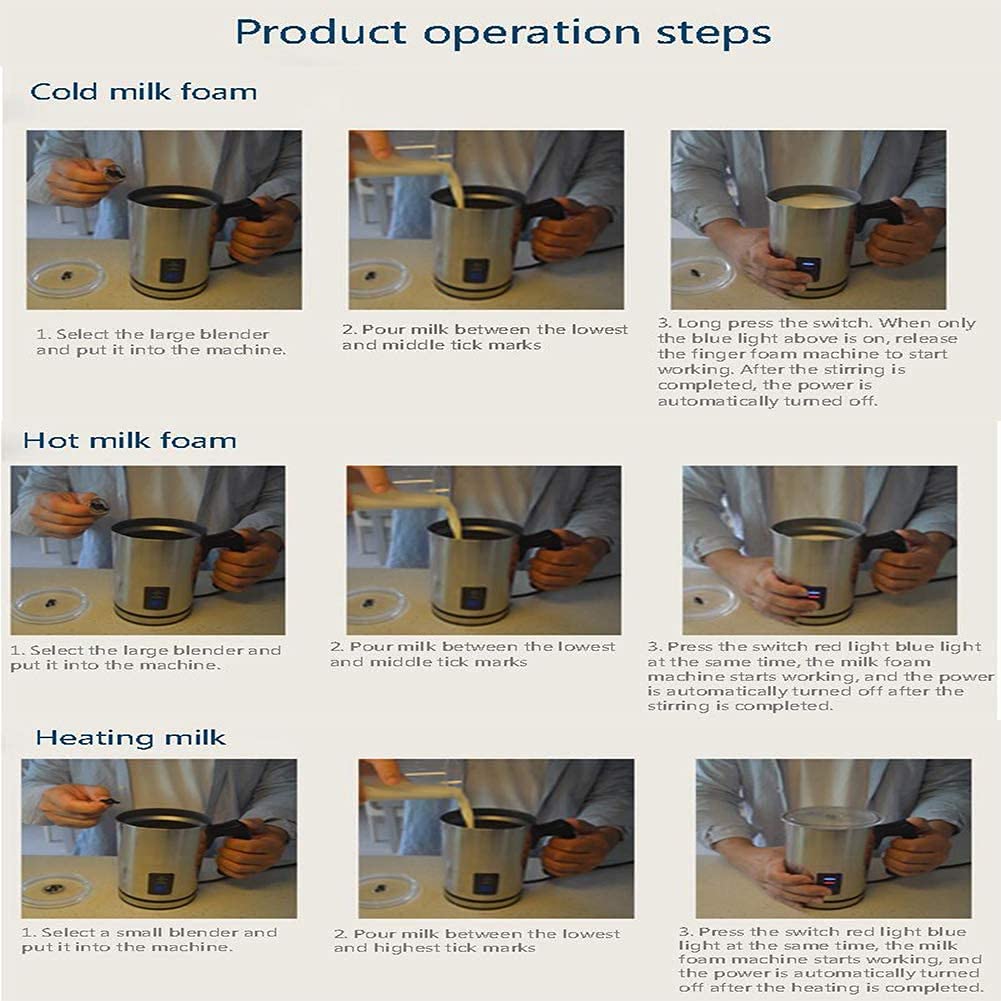 Product operation steps

Cold milk foam

1. Select the large blender and put it into the machine.

2. Pour milk between the lowest and middle tick marks

3. Long press the switch. When only the blue light above is on, release the finger foam machine to start working. After the stirring is completed, the power is automatically turned off.

Hot milk foam

1. Select the large blender and put it into the machine.

2. Pour milk between the lowest and middle tick marks

3. Press the switch red light blue light at the same time, the milk foam machine starts working, and the power is automatically turned off after the stirring is completed.

Heating milk

1. Select a small blender and put it into the machine.

2. Pour milk between the lowest and highest tick marks

3. Press the switch red light blue light at the same time, the milk foam machine starts working, and the power is automatically turned off after the heating is completed.