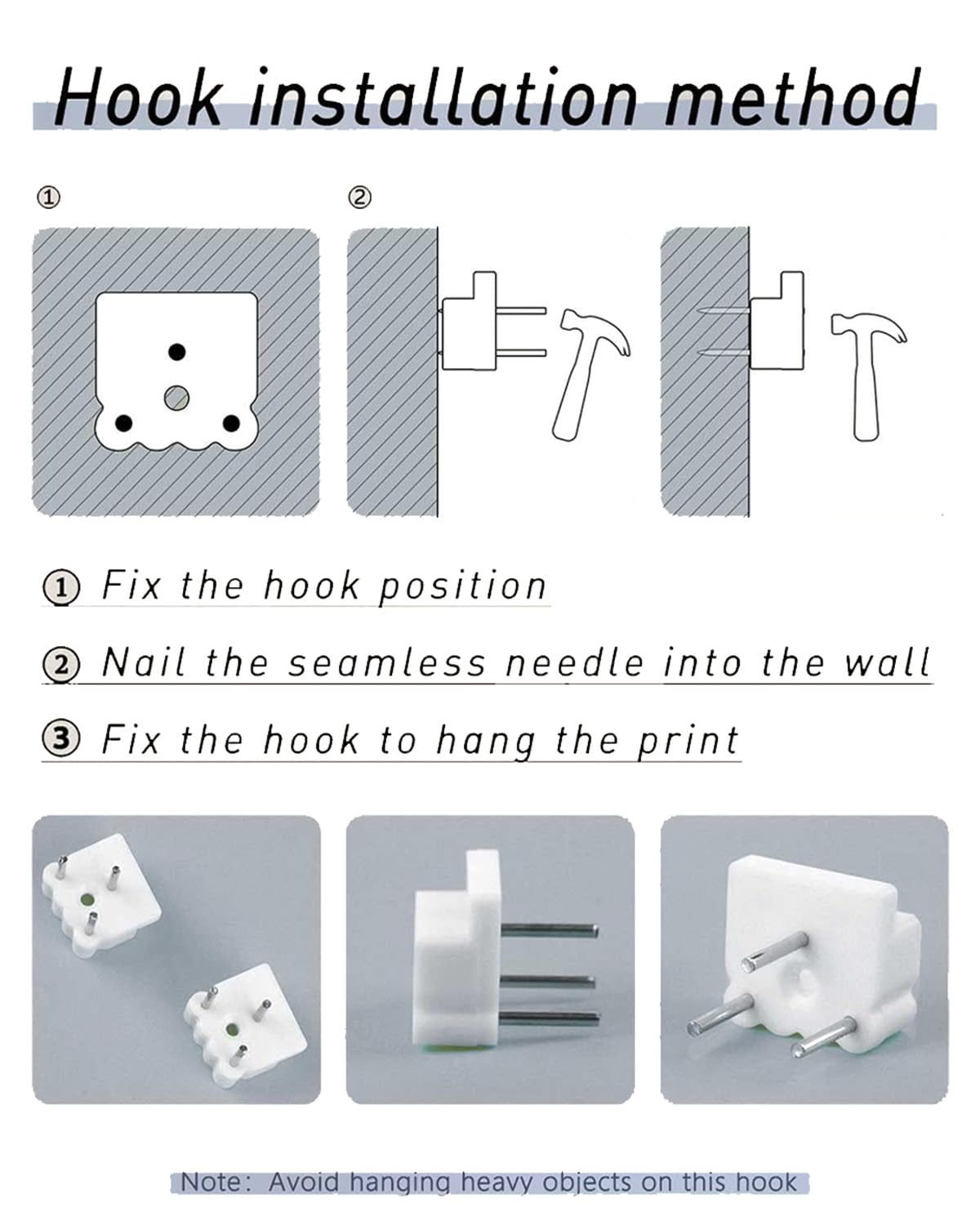 Hook installation method

①

②

① Fix the hook position

② Nail the seamless needle into the wall

③ Fix the hook to hang the print

Note: Avoid hanging heavy objects on this hook