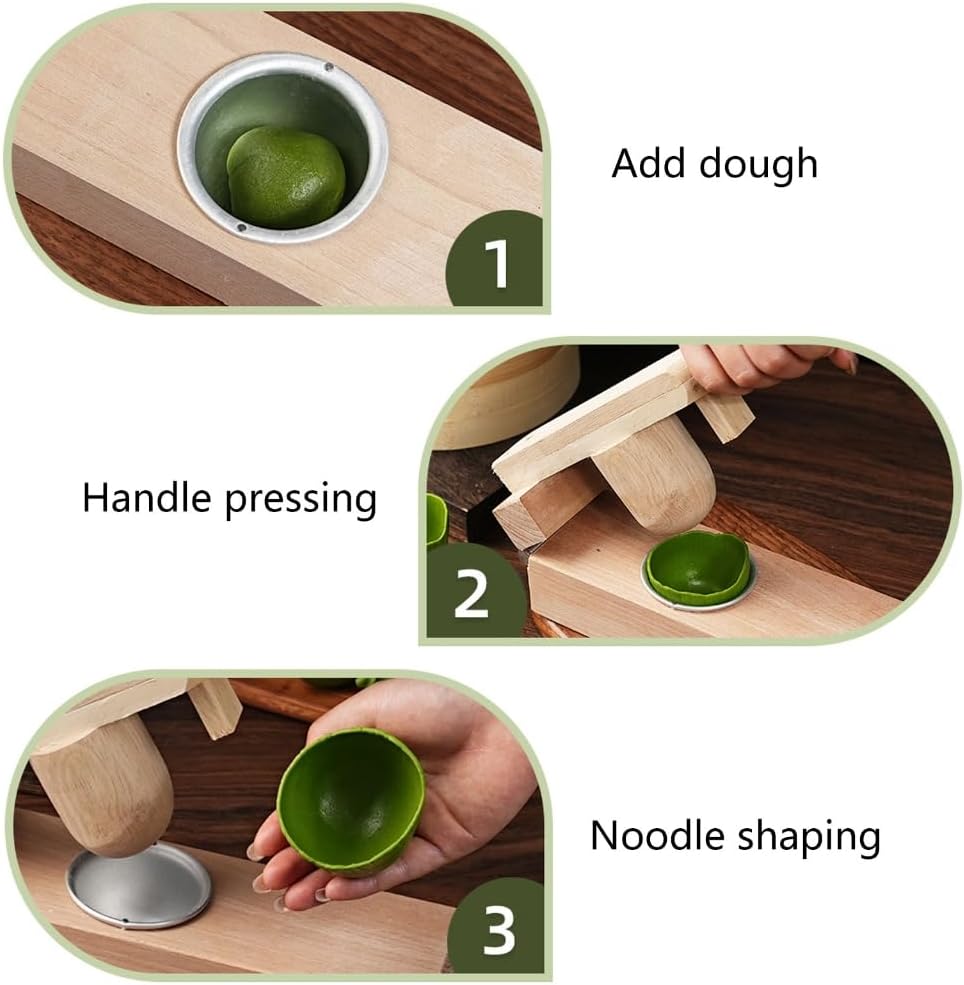 1

Add dough

Handle pressing

2

3

Noodle shaping