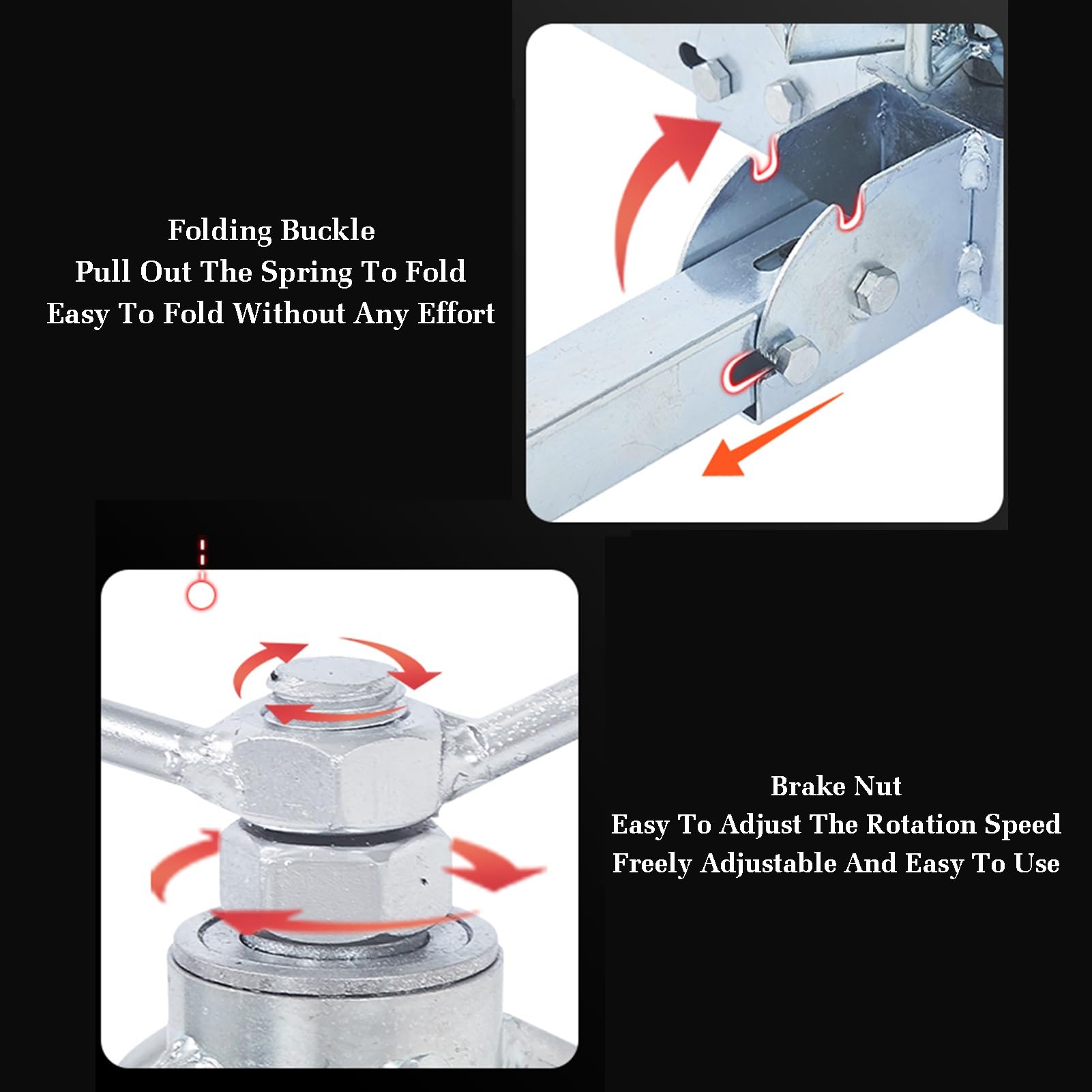 Folding Buckle
Pull Out The Spring To Fold
Easy To Fold Without Any Effort

Brake Nut
Easy To Adjust The Rotation Speed
Freely Adjustable And Easy To Use