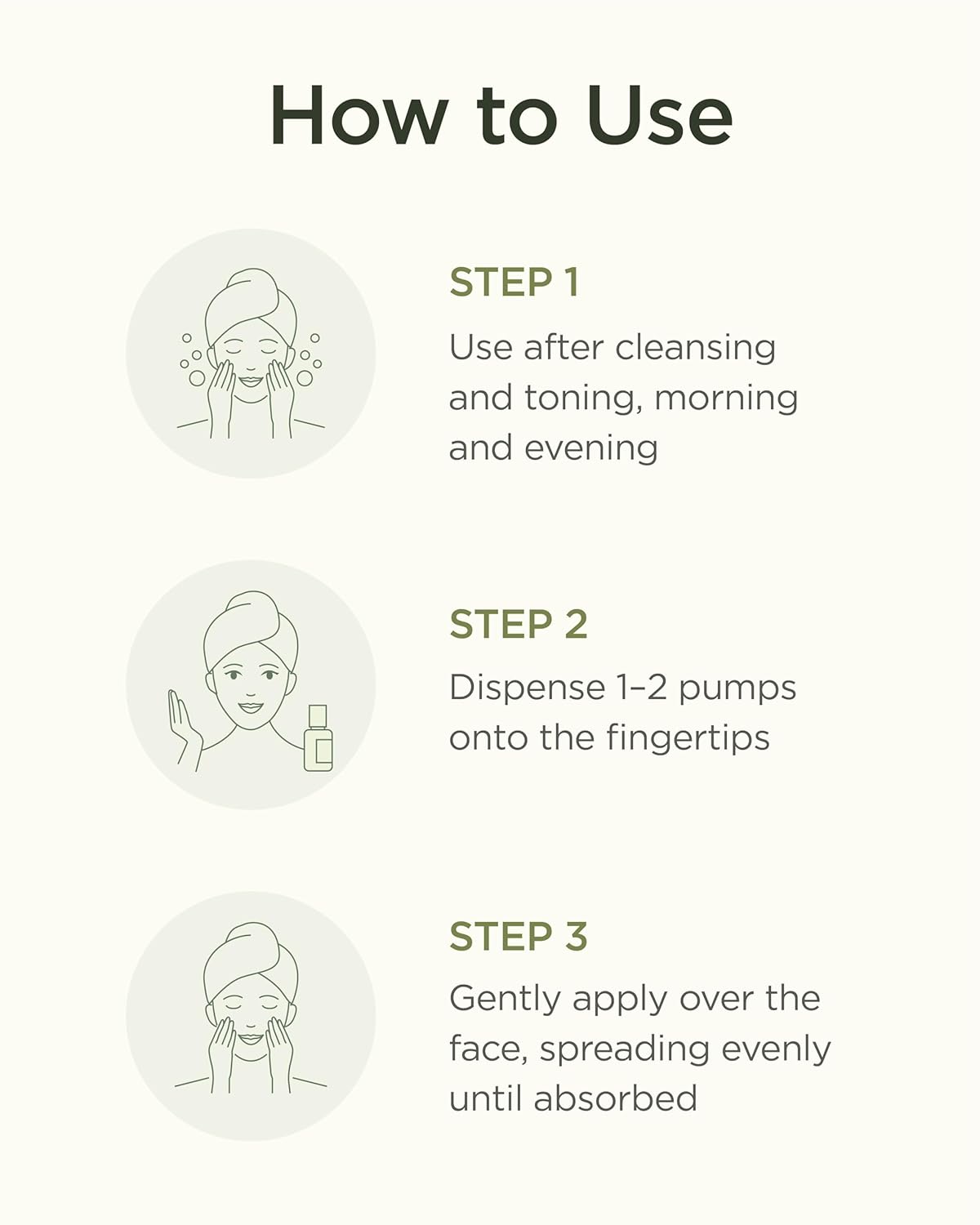 How to Use

STEP 1

Use after cleansing and toning, morning and evening

STEP 2

Dispense 1–2 pumps onto the fingertips

STEP 3

Gently apply over the face, spreading evenly until absorbed