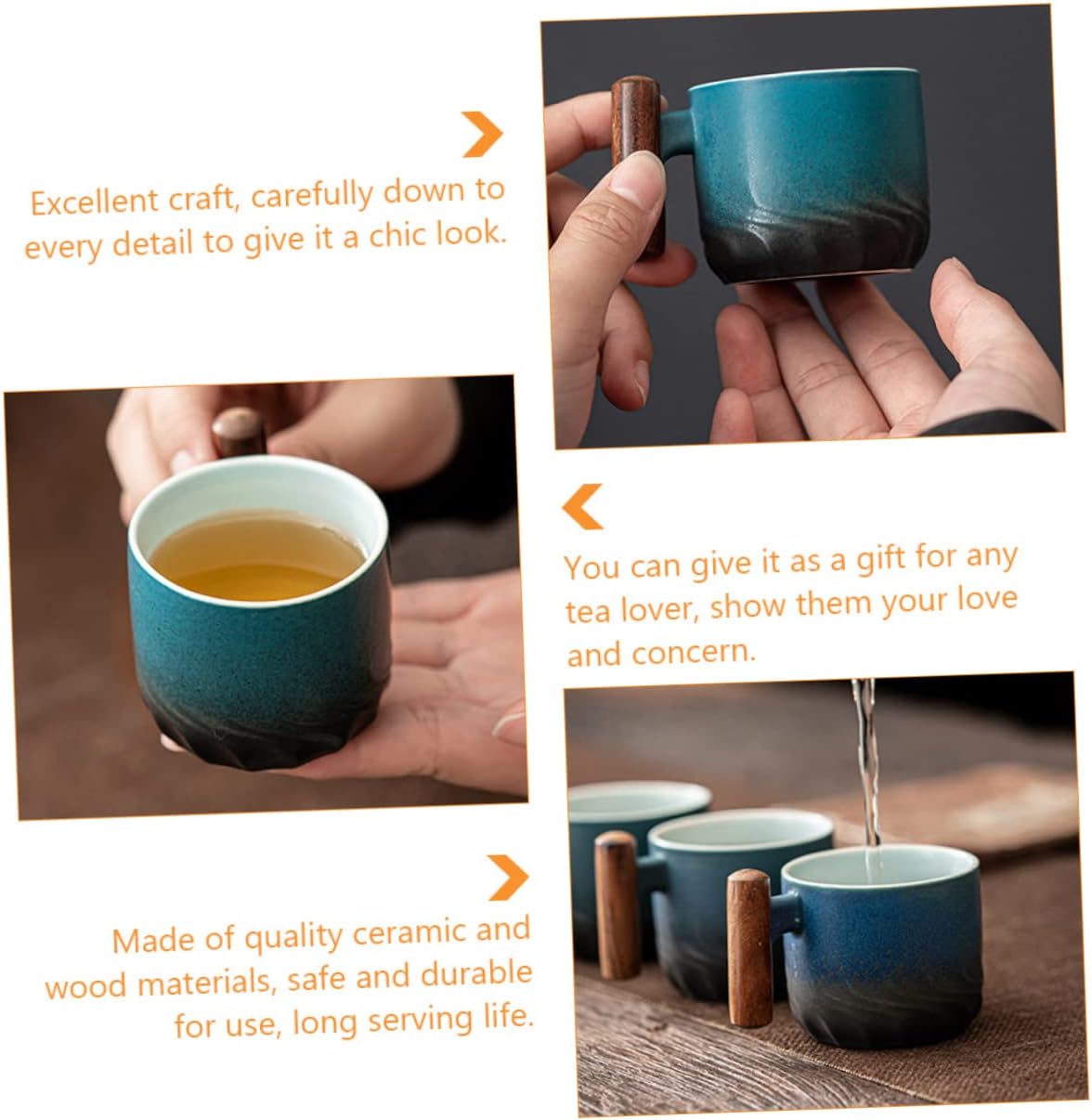 Excellent craft, carefully down to every detail to give it a chic look.

You can give it as a gift for any tea lover, show them your love and concern.

Made of quality ceramic and wood materials, safe and durable for use, long serving life.